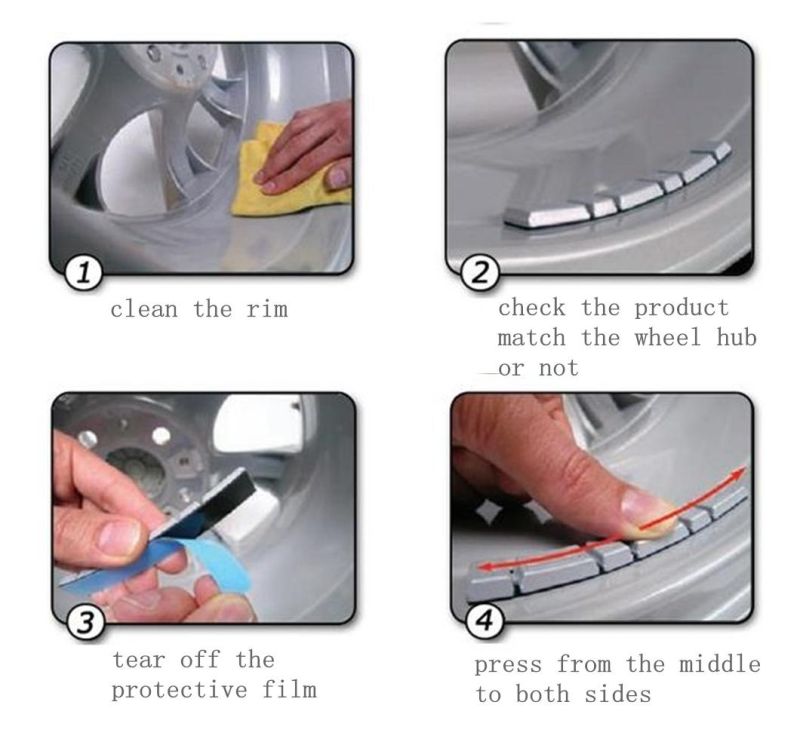 1
clean the rim

2
check the product match the wheel hub or not

3
tear off the protective film

4
press from the middle to both sides