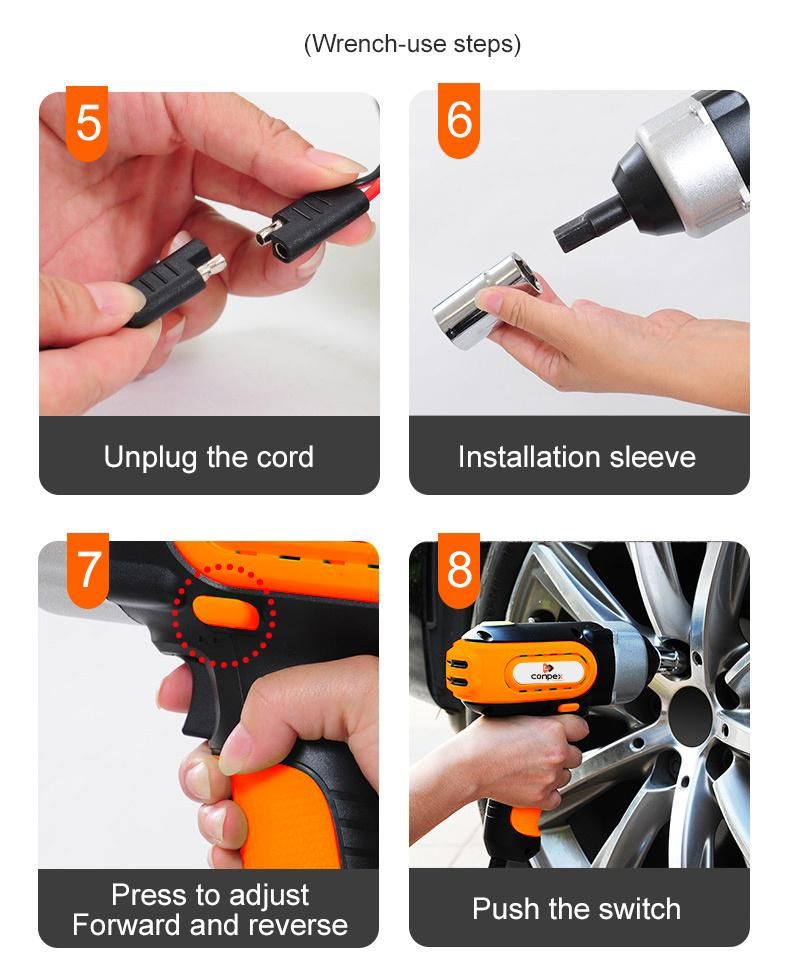 (Wrench-use steps)

5

Unplug the cord

6

Installation sleeve

7

Press to adjust
Forward and reverse

8

conpex

Push the switch