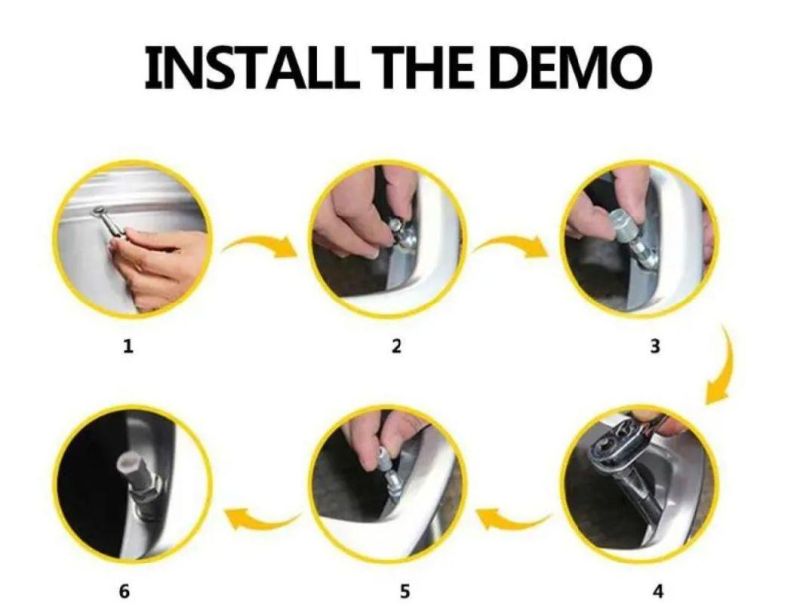 INSTALL THE DEMO

1

2

3

6

5

4