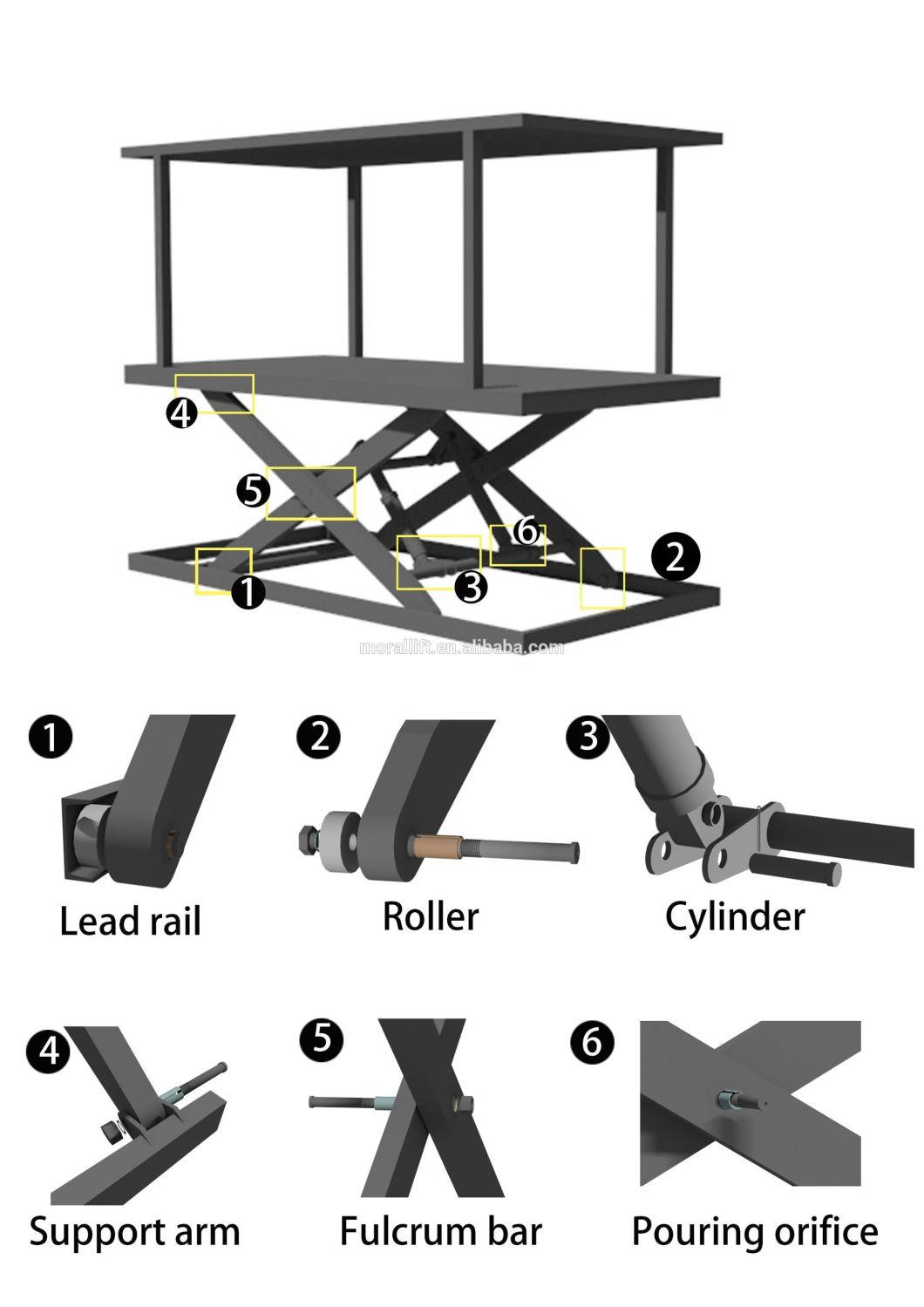 4
5
6
2
1
3
morallift.en.alibaba.com

1
Lead rail

2
Roller

3
Cylinder

4
Support arm

5
Fulcrum bar

6
Pouring orifice