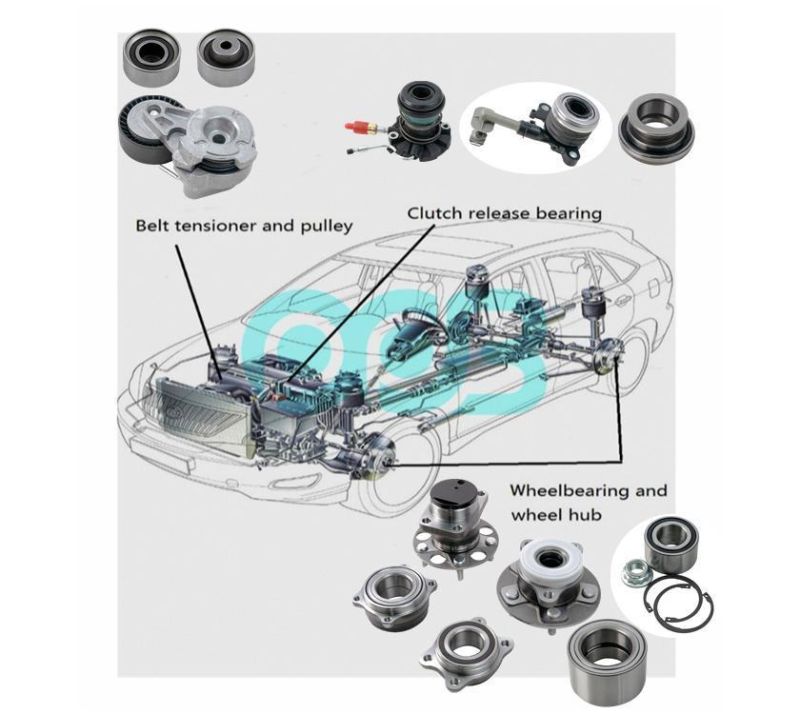 Belt tensioner and pulley

Clutch release bearing

Wheelbearing and wheel hub