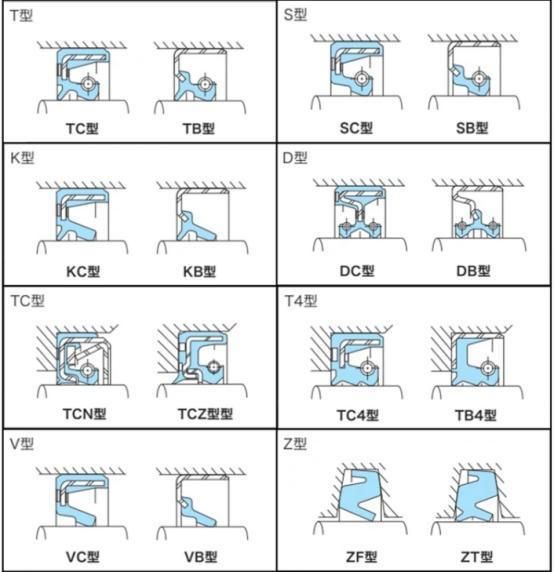 T型

TC型 TB型

S型

SC型 SB型

K型

KC型 KB型

D型

DC型 DB型

TC型

TCN型 TCZ型型

T4型

TC4型 TB4型

V型

VC型 VB型

Z型

ZF型 ZT型