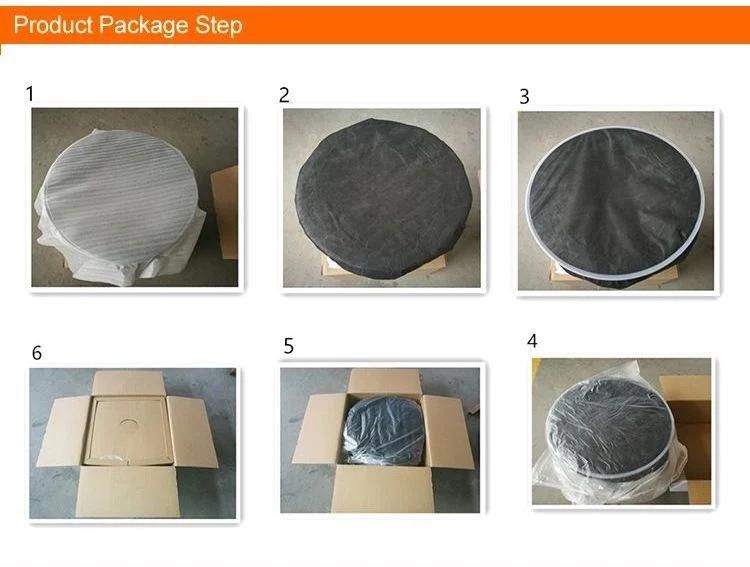 Product Package Step

1

2

3

6

5

4