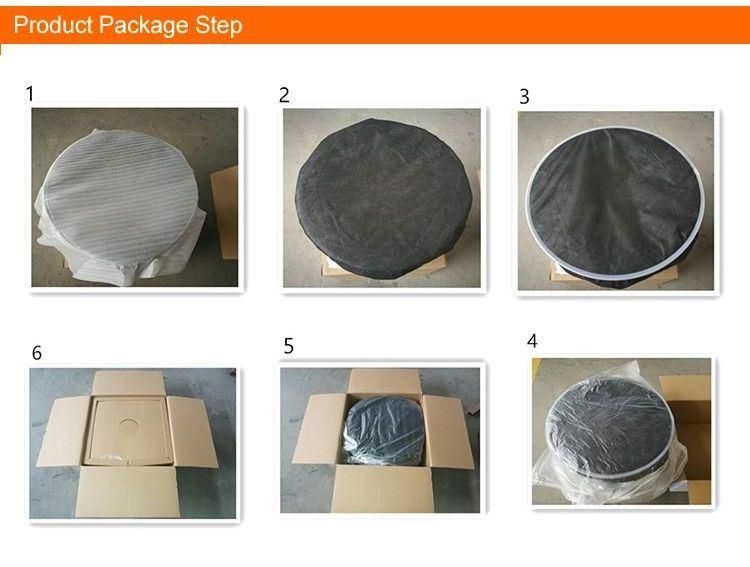 Product Package Step

1

2

3

6

5

4