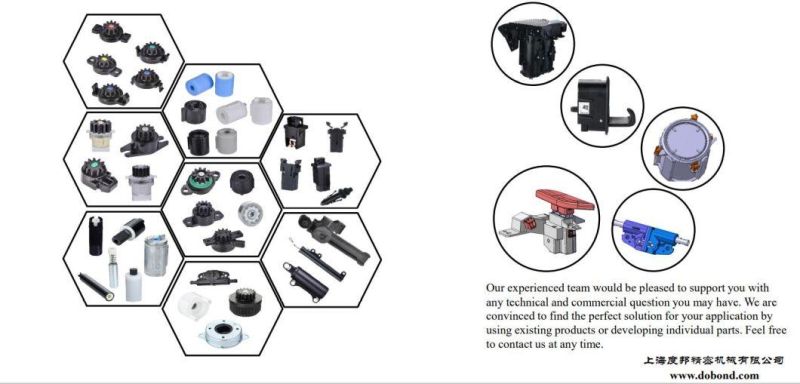 Our experienced team would be pleased to support you with any technical and commercial question you may have. We are convinced to find the perfect solution for your application by using existing products or developing individual parts. Feel free to contact us at any time.

上海度邦精密机械有限公司
www.dobond.com