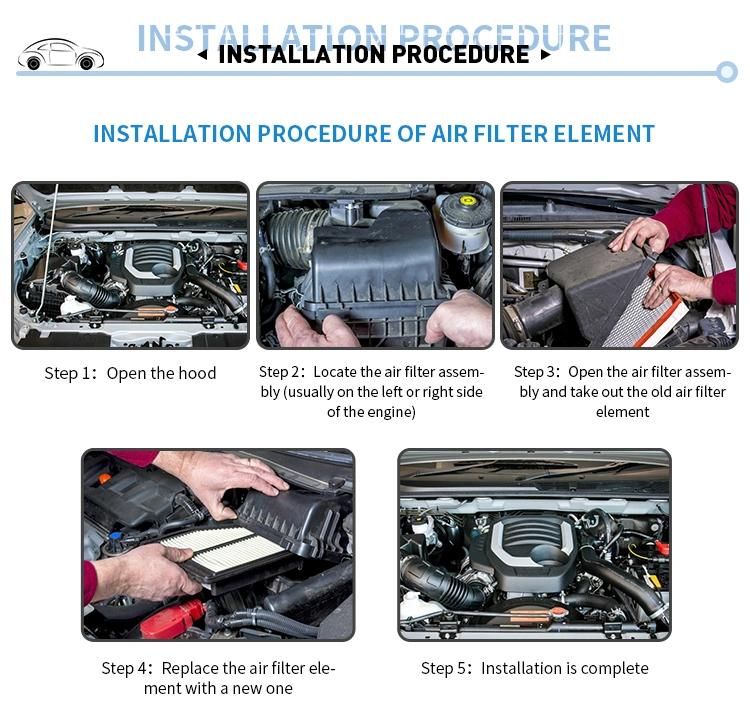 INSTALLATION PROCEDURE
◂ INSTALLATION PROCEDURE ▸

INSTALLATION PROCEDURE OF AIR FILTER ELEMENT

Step 1: Open the hood

Step 2: Locate the air filter assembly (usually on the left or right side of the engine)

Step 3: Open the air filter assembly and take out the old air filter element

Step 4: Replace the air filter element with a new one

Step 5: Installation is complete