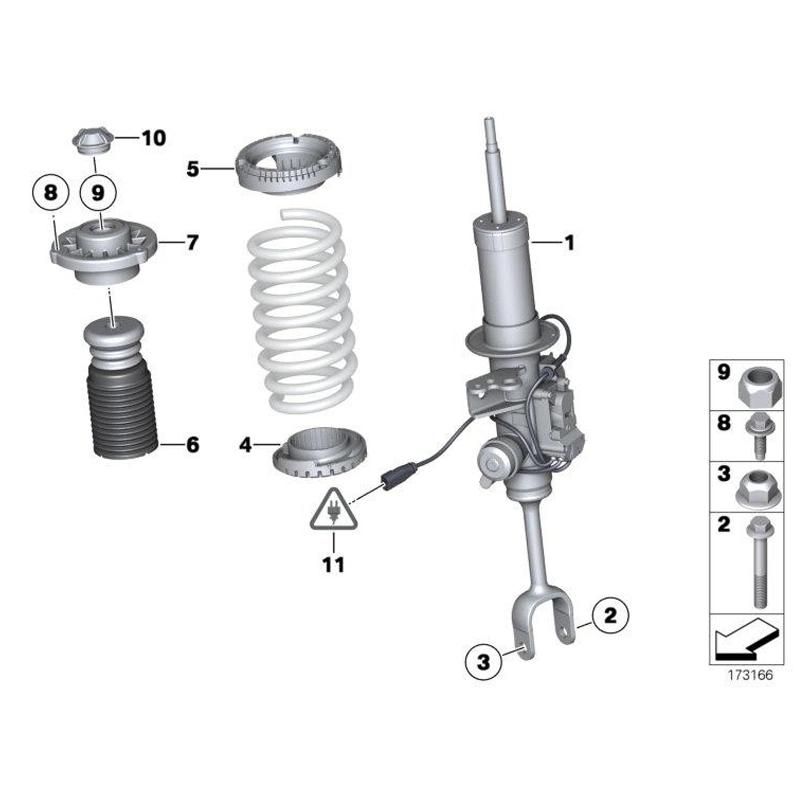 10
5
8
9
7
1
6
4
11
2
3
9
8
3
2
173166