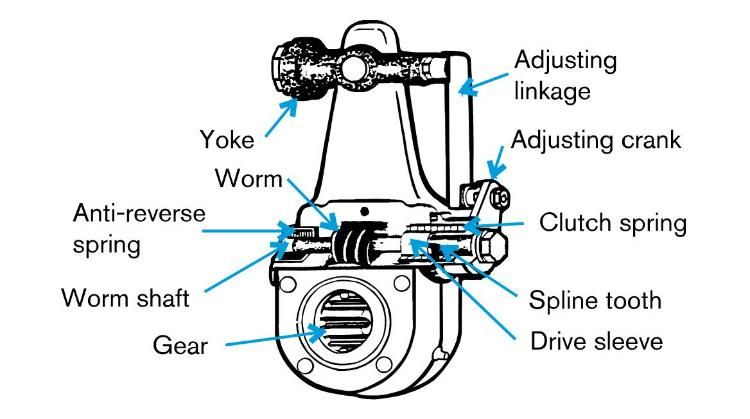 Adjusting linkage

Yoke

Adjusting crank

Worm

Anti-reverse spring

Clutch spring

Worm shaft

Spline tooth

Gear

Drive sleeve