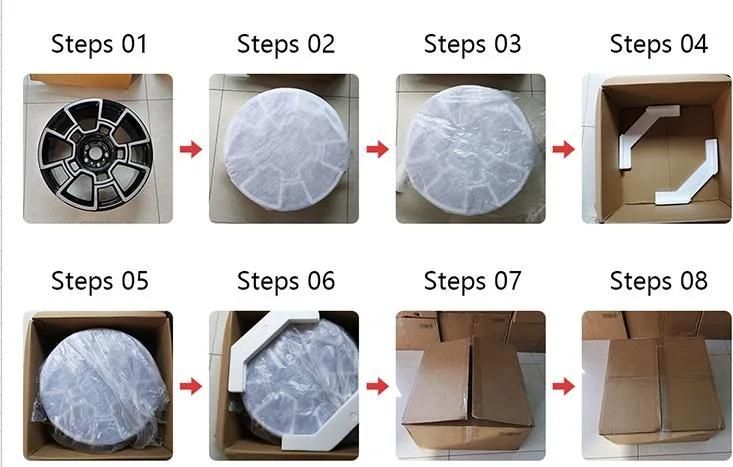 Steps 01
Steps 02
Steps 03
Steps 04
Steps 05
Steps 06
Steps 07
Steps 08