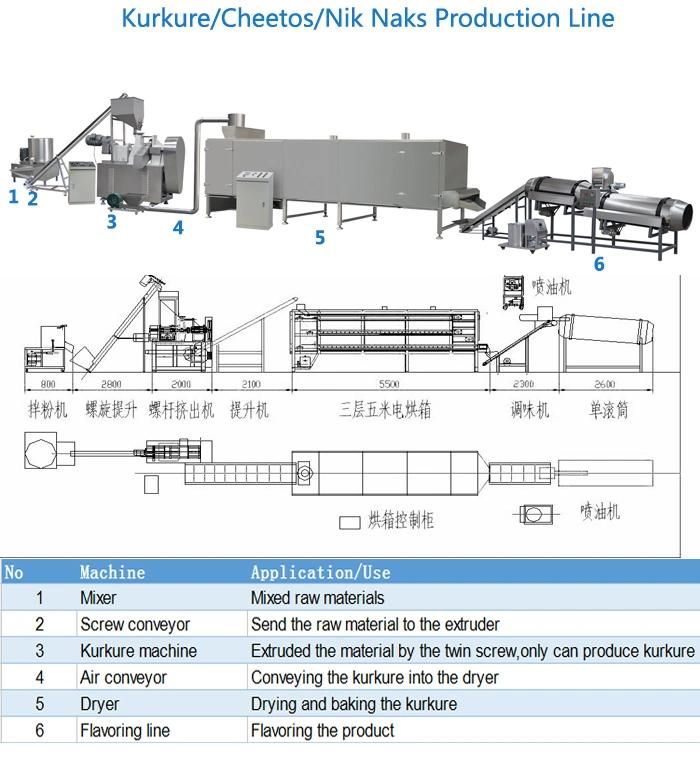 Kurkure/Cheetos/Nik Naks Production Line

1 2 3 4 5 6

喷油机

800 2800 2000 2100 5500 2300 2600

拌粉机 螺旋提升 螺杆挤出机 提升机 三层五米电烘箱 调味机 单滚筒

烘箱控制柜 喷油机

| No | Machine | Application/Use |
|---|---|---|
| 1 | Mixer | Mixed raw materials |
| 2 | Screw conveyor | Send the raw material to the extruder |
| 3 | Kurkure machine | Extruded the material by the twin screw,only can produce kurkure |
| 4 | Air conveyor | Conveying the kurkure into the dryer |
| 5 | Dryer | Drying and baking the kurkure |
| 6 | Flavoring line | Flavoring the product |