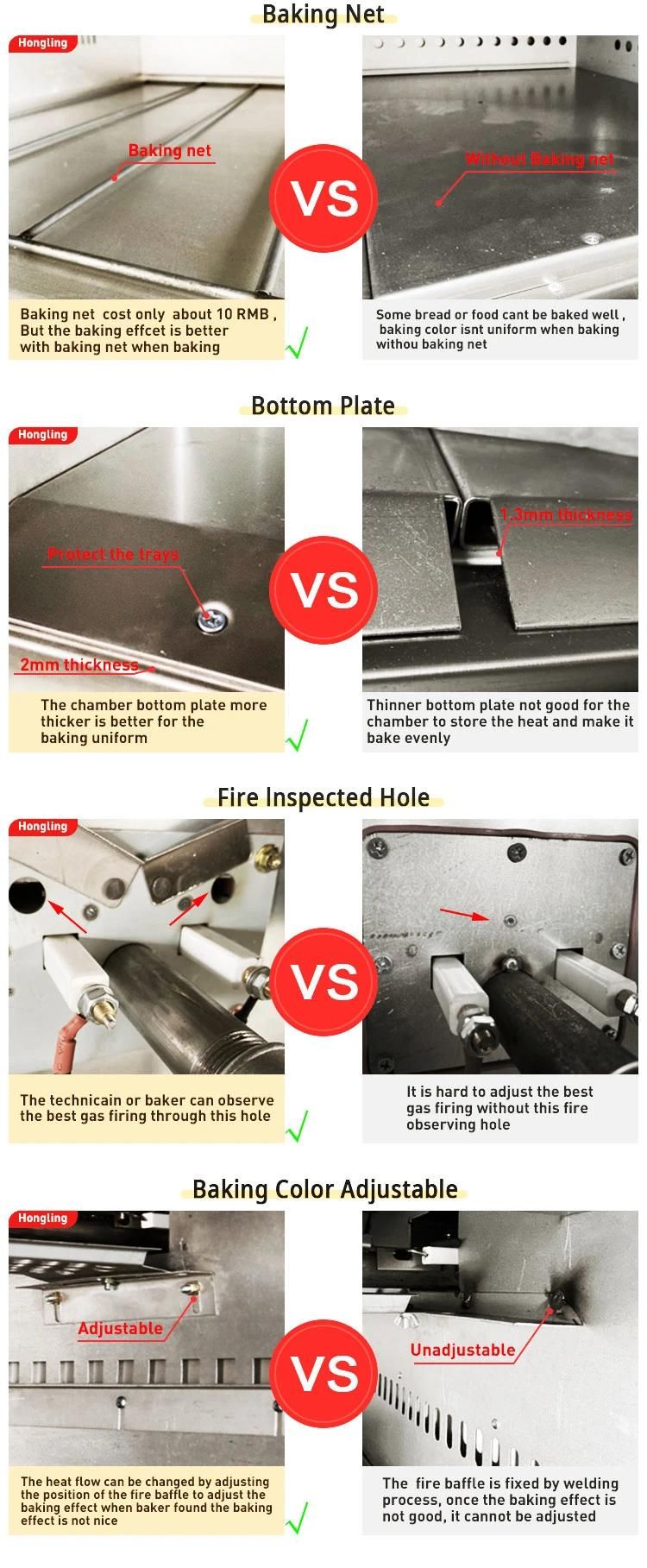 Baking Net

Hongling

Baking net

VS

Without Baking net

Baking net cost only about 10 RMB , But the baking effcet is better with baking net when baking

Some bread or food cant be baked well , baking color isnt uniform when baking withou baking net

Bottom Plate

Hongling

Protect the trays

2mm thickness

VS

1.3mm thickness

The chamber bottom plate more thicker is better for the baking uniform

Thinner bottom plate not good for the chamber to store the heat and make it bake evenly

Fire Inspected Hole

Hongling

VS

The technicain or baker can observe the best gas firing through this hole

It is hard to adjust the best gas firing without this fire observing hole

Baking Color Adjustable

Hongling

Adjustable

VS

Unadjustable

The heat flow can be changed by adjusting the position of the fire baffle to adjust the baking effect when baker found the baking effect is not nice

The fire baffle is fixed by welding process, once the baking effect is not good, it cannot be adjusted