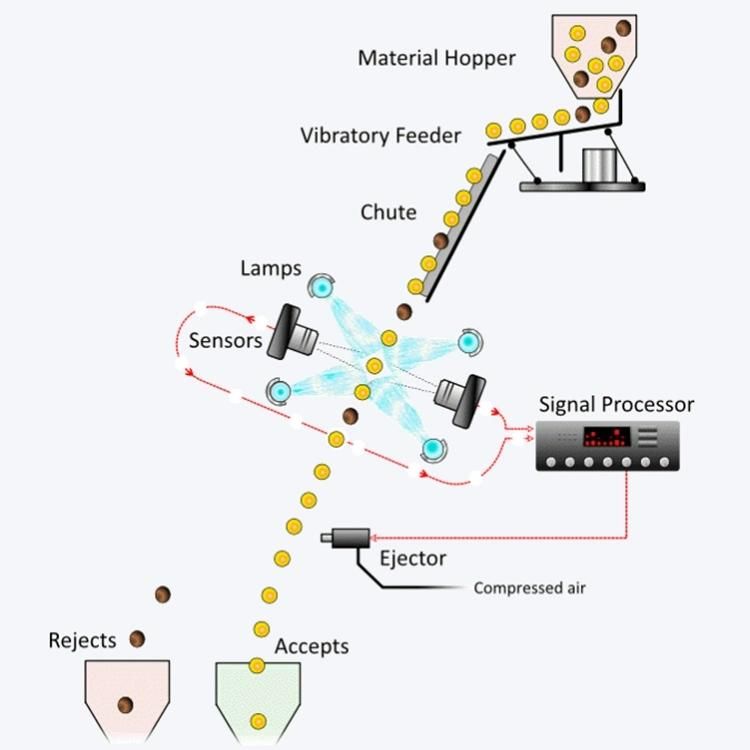 Material Hopper

Vibratory Feeder

Chute

Lamps

Sensors

Signal Processor

Ejector

Compressed air

Rejects

Accepts