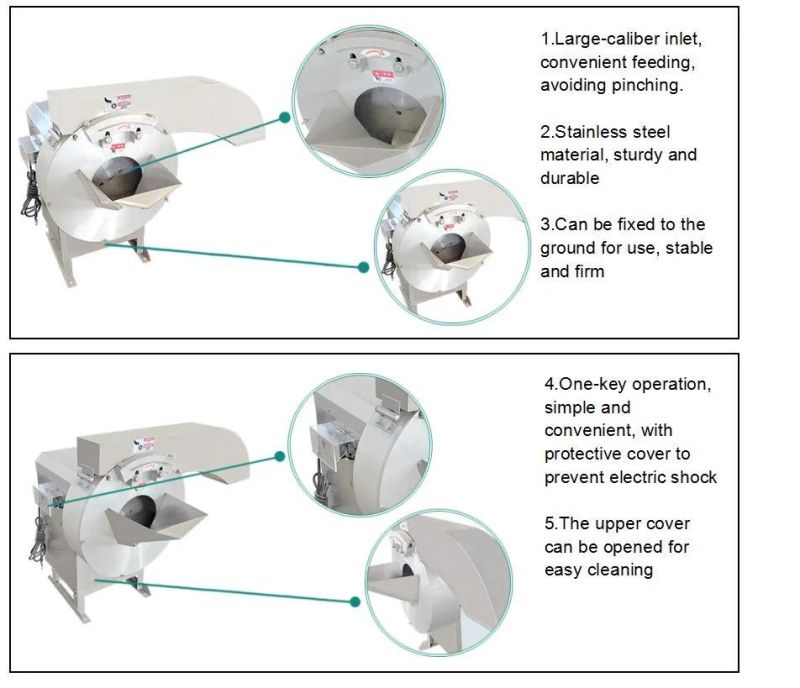 1.Large-caliber inlet, convenient feeding, avoiding pinching.

2.Stainless steel material, sturdy and durable

3.Can be fixed to the ground for use, stable and firm

4.One-key operation, simple and convenient, with protective cover to prevent electric shock

5.The upper cover can be opened for easy cleaning