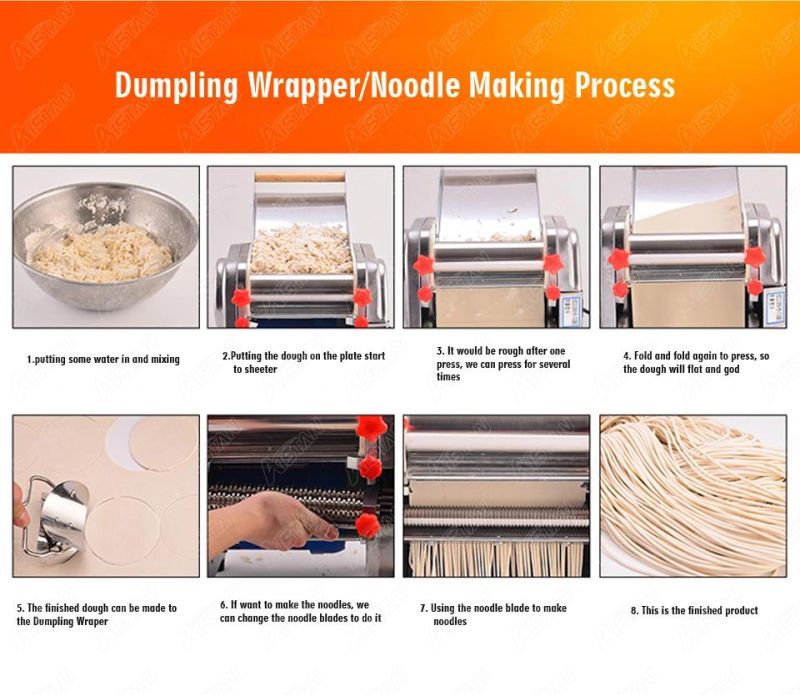 Dumpling Wrapper/Noodle Making Process

1.putting some water in and mixing

2.Putting the dough on the plate start to sheeter

3. It would be rough after one press, we can press for several times

4. Fold and fold again to press, so the dough will flat and god

5. The finished dough can be made to the Dumpling Wraper

6. If want to make the noodles, we can change the noodle blades to do it

7. Using the noodle blade to make noodles

8. This is the finished product