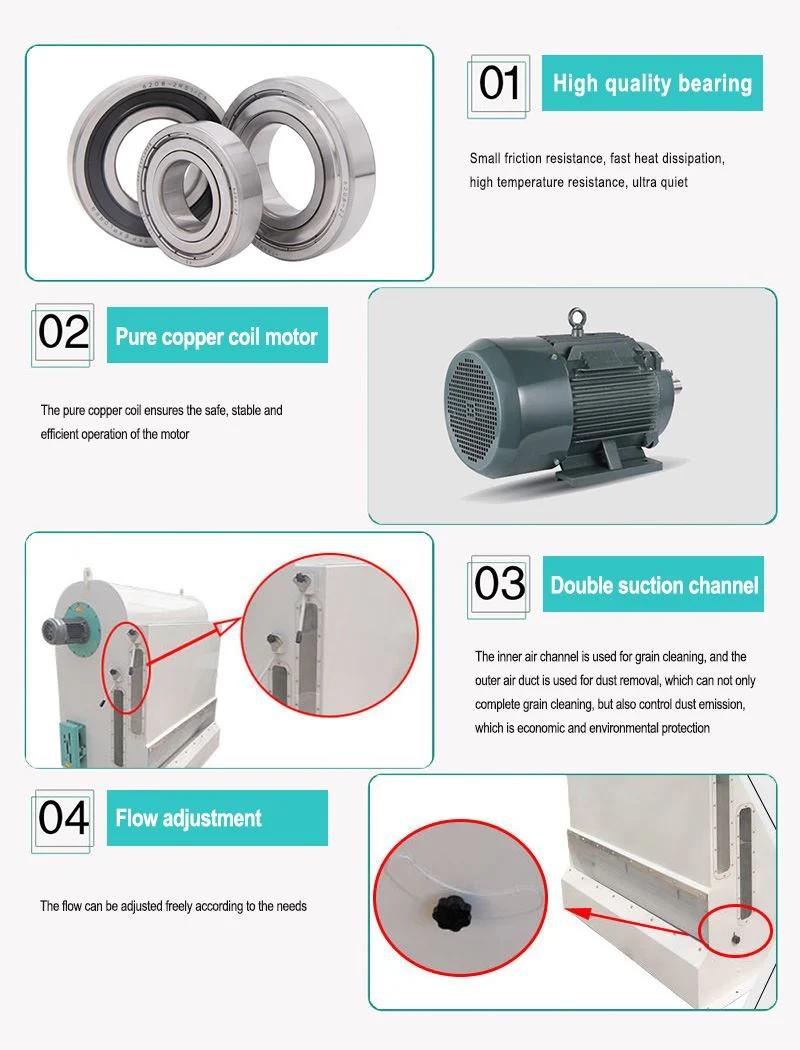 01 High quality bearing

Small friction resistance, fast heat dissipation, high temperature resistance, ultra quiet

02 Pure copper coil motor

The pure copper coil ensures the safe, stable and efficient operation of the motor

03 Double suction channel

The inner air channel is used for grain cleaning, and the outer air duct is used for dust removal, which can not only complete grain cleaning, but also control dust emission, which is economic and environmental protection

04 Flow adjustment

The flow can be adjusted freely according to the needs