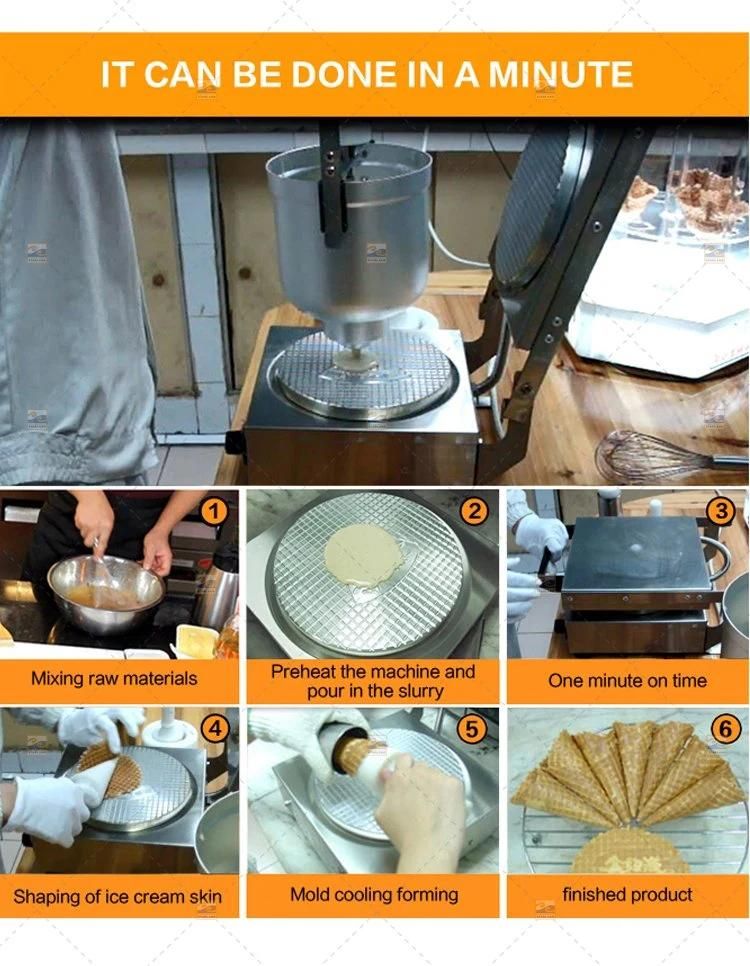 IT CAN BE DONE IN A MINUTE

1
Mixing raw materials

2
Preheat the machine and pour in the slurry

3
One minute on time

4
Shaping of ice cream skin

5
Mold cooling forming

6
finished product