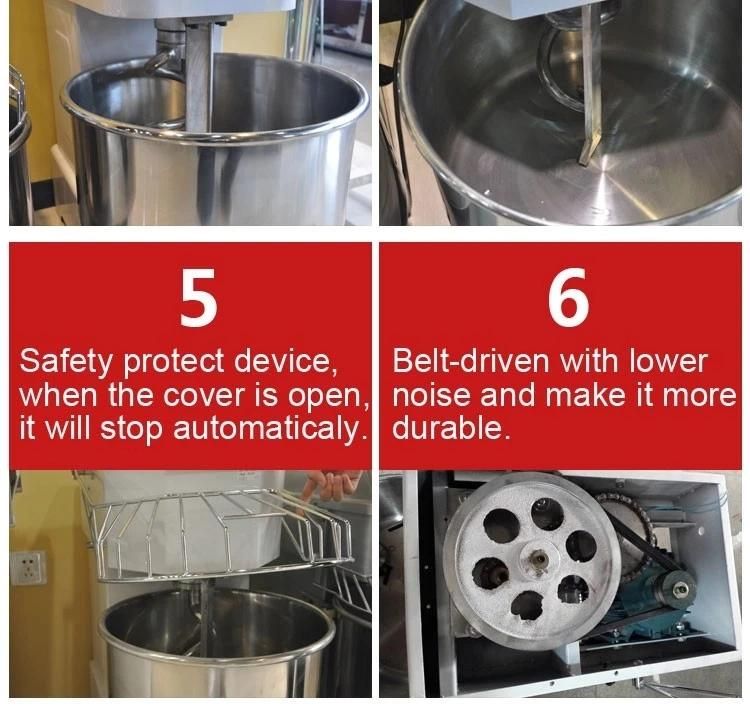 5

Safety protect device, when the cover is open, it will stop automaticaly.

6

Belt-driven with lower noise and make it more durable.