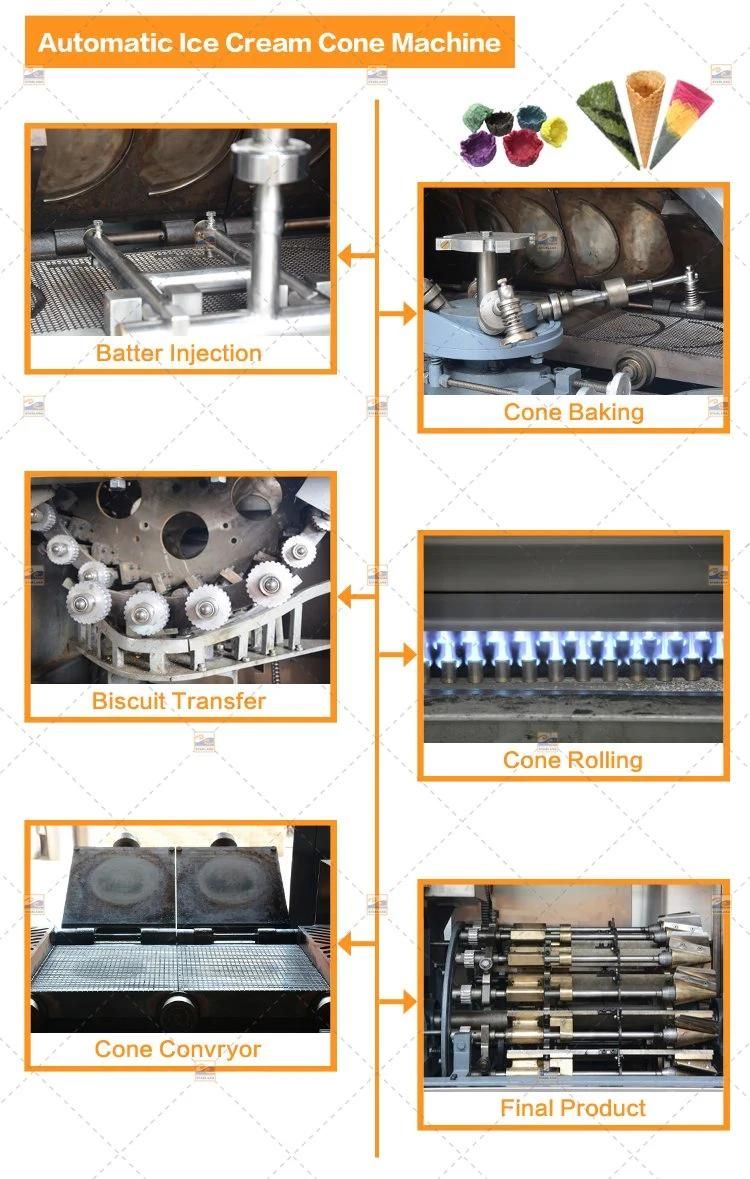 Automatic Ice Cream Cone Machine

Batter Injection

Cone Baking

Biscuit Transfer

Cone Rolling

Cone Convryor

Final Product