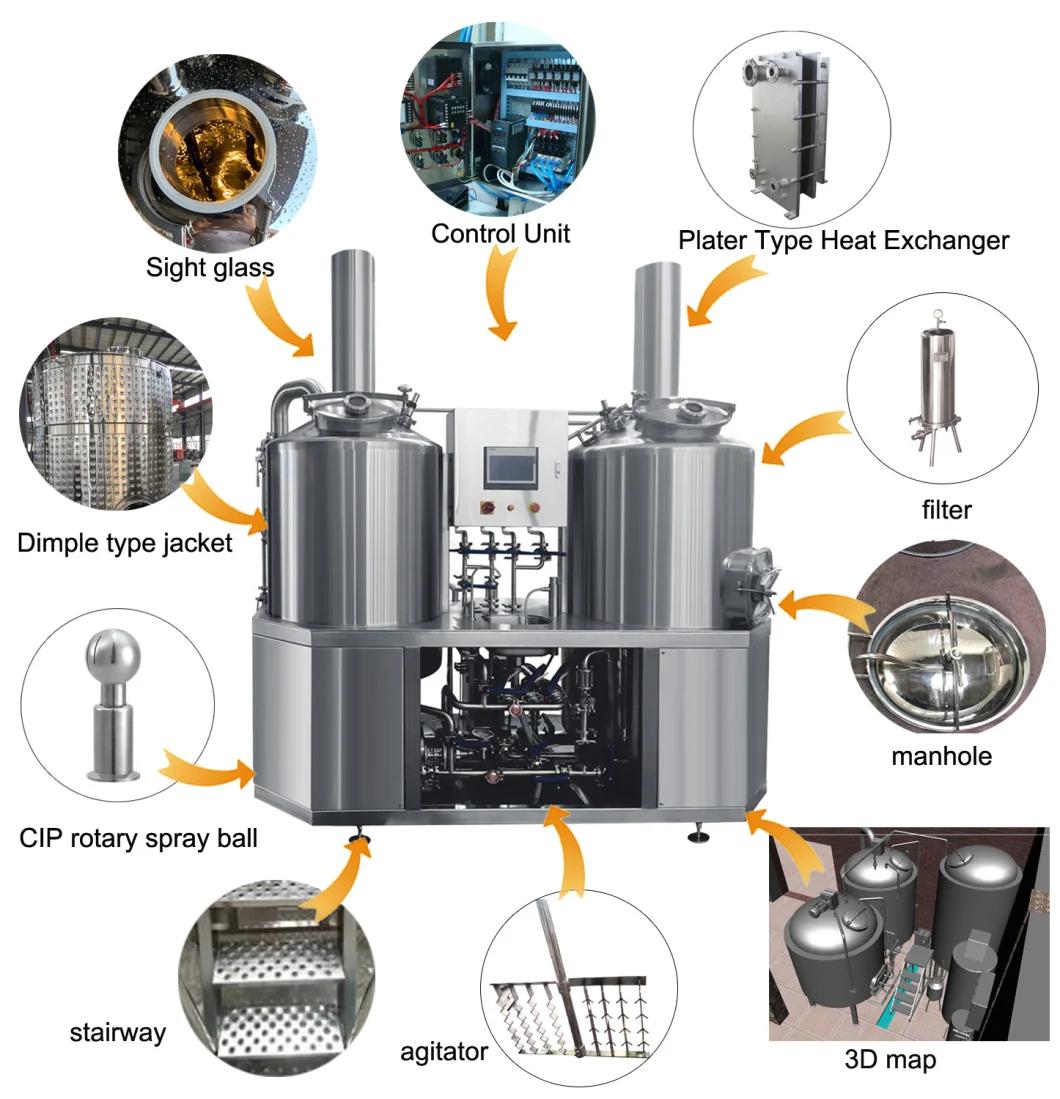 Sight glass

Control Unit

Plater Type Heat Exchanger

Dimple type jacket

filter

manhole

CIP rotary spray ball

stairway

agitator

3D map