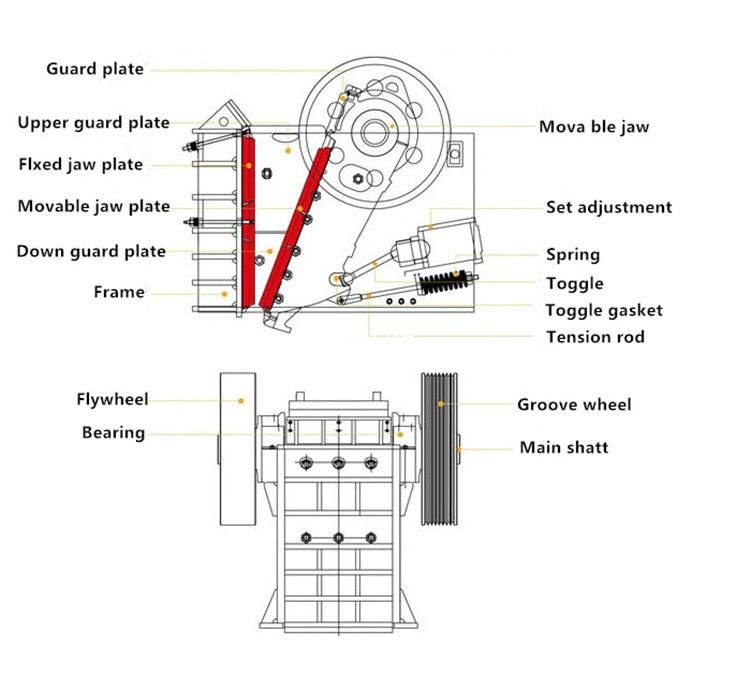 Guard plate
Upper guard plate
Flxed jaw plate
Movable jaw plate
Down guard plate
Frame
Mova ble jaw
Set adjustment
Spring
Toggle
Toggle gasket
Tension rod
Flywheel
Bearing
Groove wheel
Main shatt