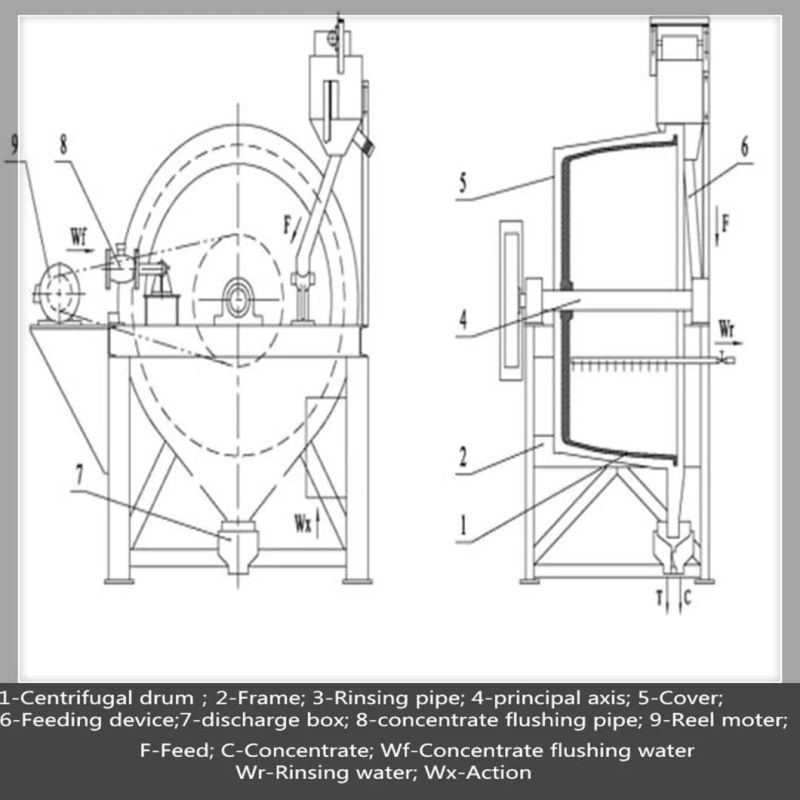 9
8
Wf
F
7
Wx
5
6
F
4
Wr
2
1
T
C

1-Centrifugal drum ; 2-Frame; 3-Rinsing pipe; 4-principal axis; 5-Cover; 6-Feeding device;7-discharge box; 8-concentrate flushing pipe; 9-Reel moter;

F-Feed; C-Concentrate; Wf-Concentrate flushing water
Wr-Rinsing water; Wx-Action