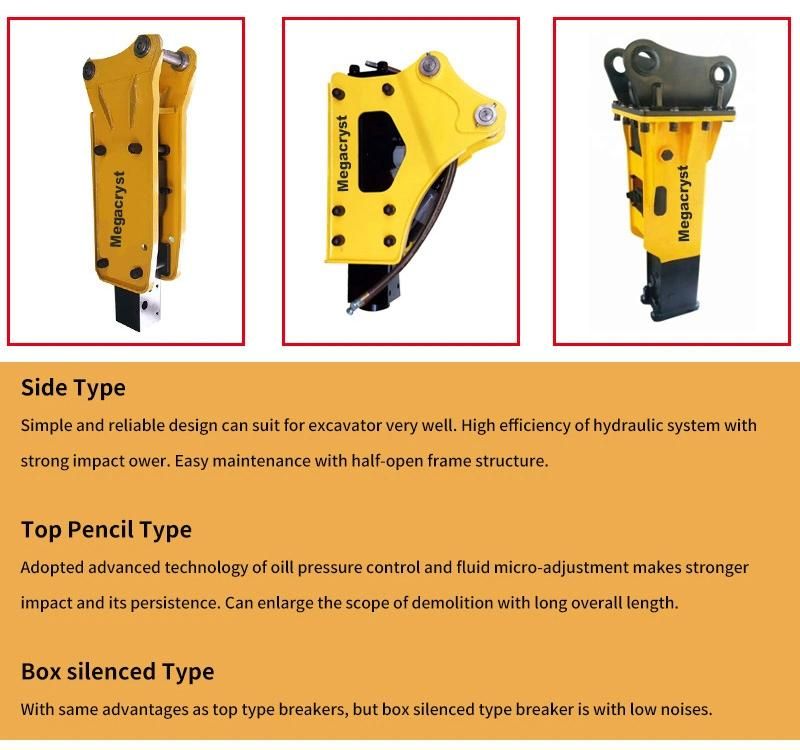 Megacryst

Megacryst

Megacryst

Side Type
Simple and reliable design can suit for excavator very well. High efficiency of hydraulic system with strong impact ower. Easy maintenance with half-open frame structure.

Top Pencil Type
Adopted advanced technology of oill pressure control and fluid micro-adjustment makes stronger impact and its persistence. Can enlarge the scope of demolition with long overall length.

Box silenced Type
With same advantages as top type breakers, but box silenced type breaker is with low noises.