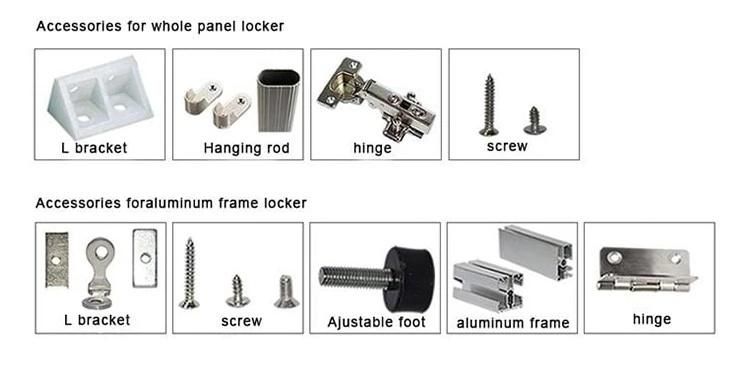 Accessories for whole panel locker

L bracket

Hanging rod

hinge

screw

Accessories foraluminum frame locker

L bracket

screw

Ajustable foot

aluminum frame

hinge