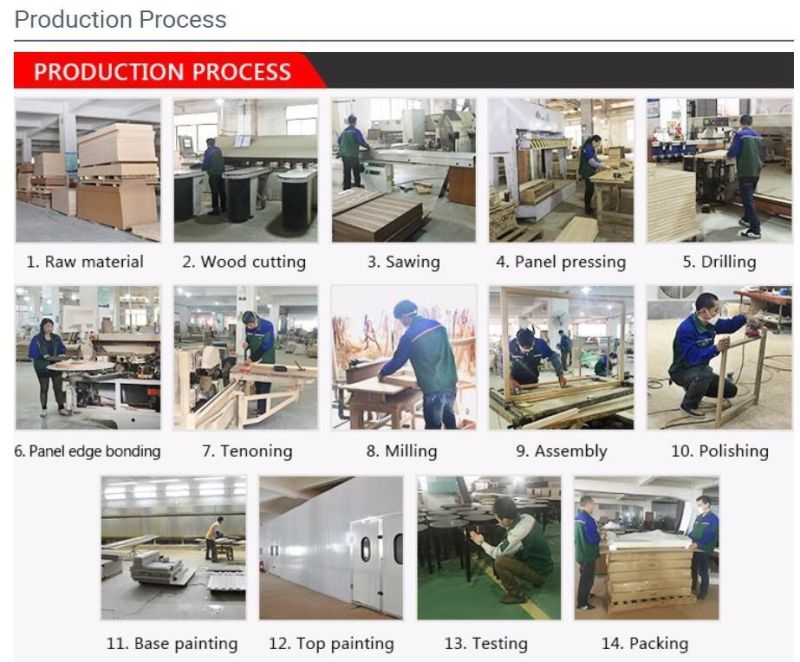 Production Process

PRODUCTION PROCESS

1. Raw material

2. Wood cutting

3. Sawing

4. Panel pressing

5. Drilling

6. Panel edge bonding

7. Tenoning

8. Milling

9. Assembly

10. Polishing

11. Base painting

12. Top painting

13. Testing

14. Packing