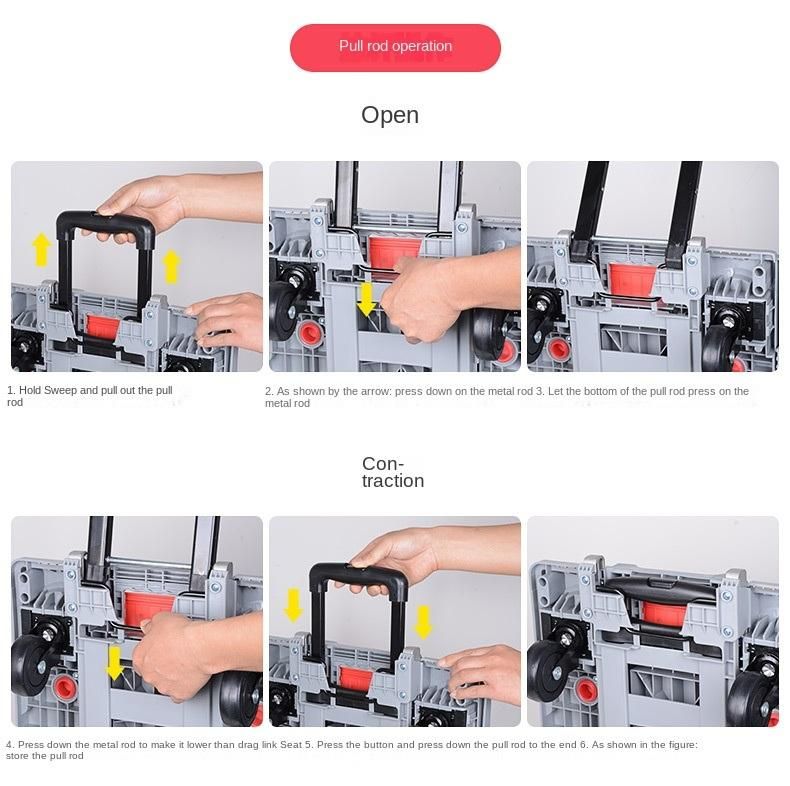 Pull rod operation

Open

1. Hold Sweep and pull out the pull rod

2. As shown by the arrow: press down on the metal rod 3. Let the bottom of the pull rod press on the metal rod

Contraction

4. Press down the metal rod to make it lower than drag link Seat 5. Press the button and press down the pull rod to the end 6. As shown in the figure: store the pull rod