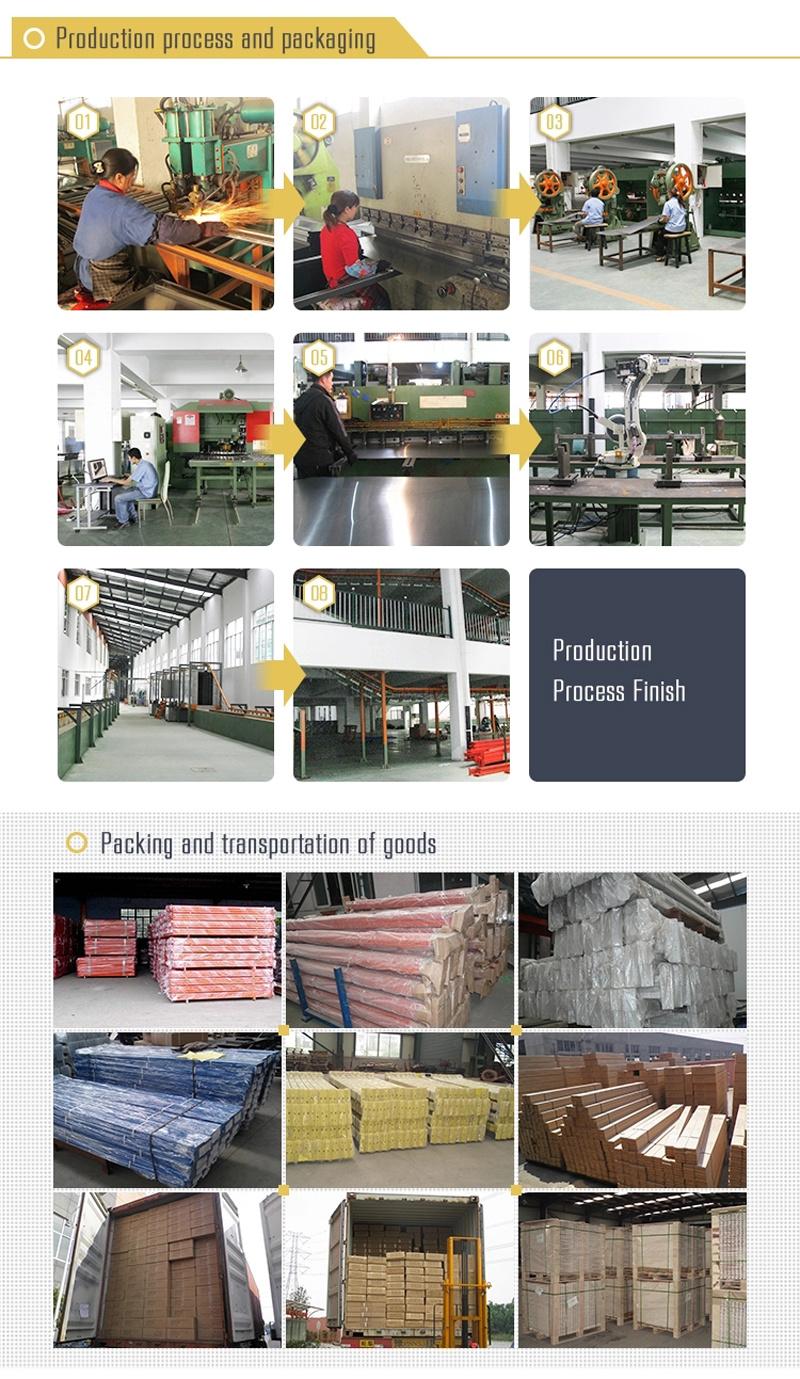 Production process and packaging

01

02

03

04

05

06

07

08

Production Process Finish

Packing and transportation of goods