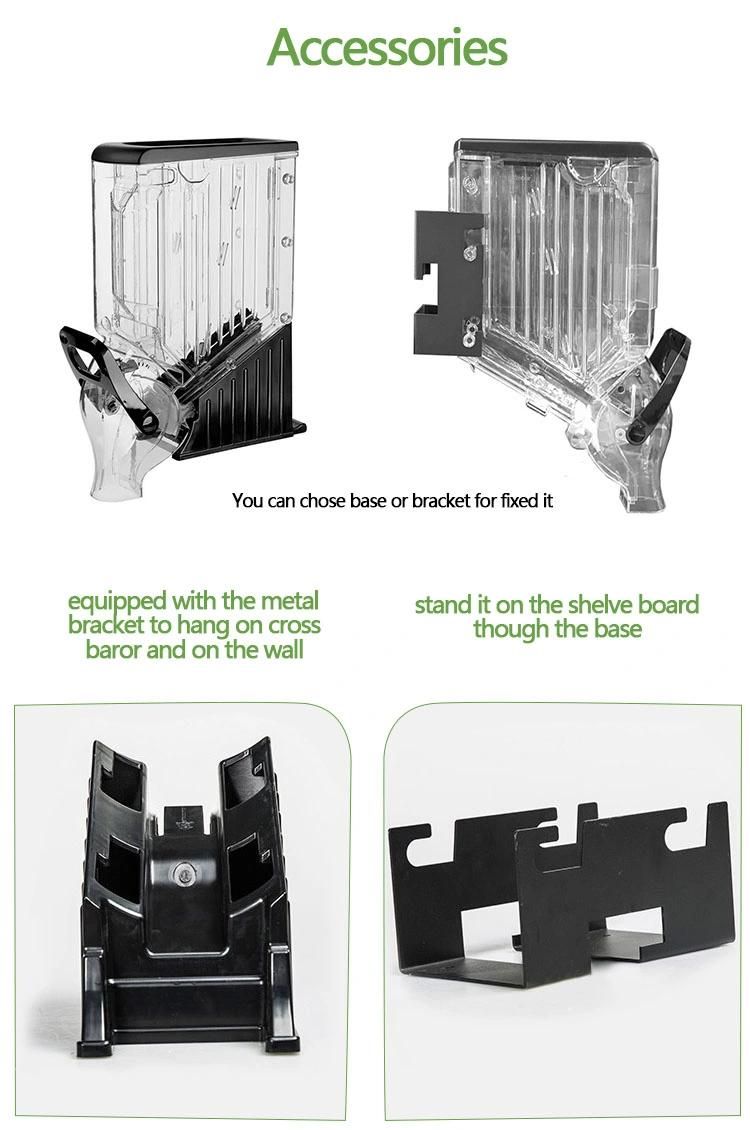 Accessories

You can chose base or bracket for fixed it

equipped with the metal bracket to hang on cross baror and on the wall

stand it on the shelve board though the base