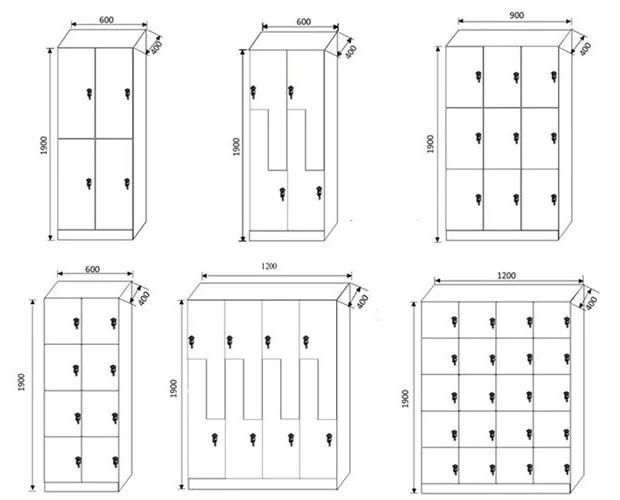 600
400
1900

600
400
1900

900
400
1900

600
400
1900

1200
400
1900

1200
400
1900