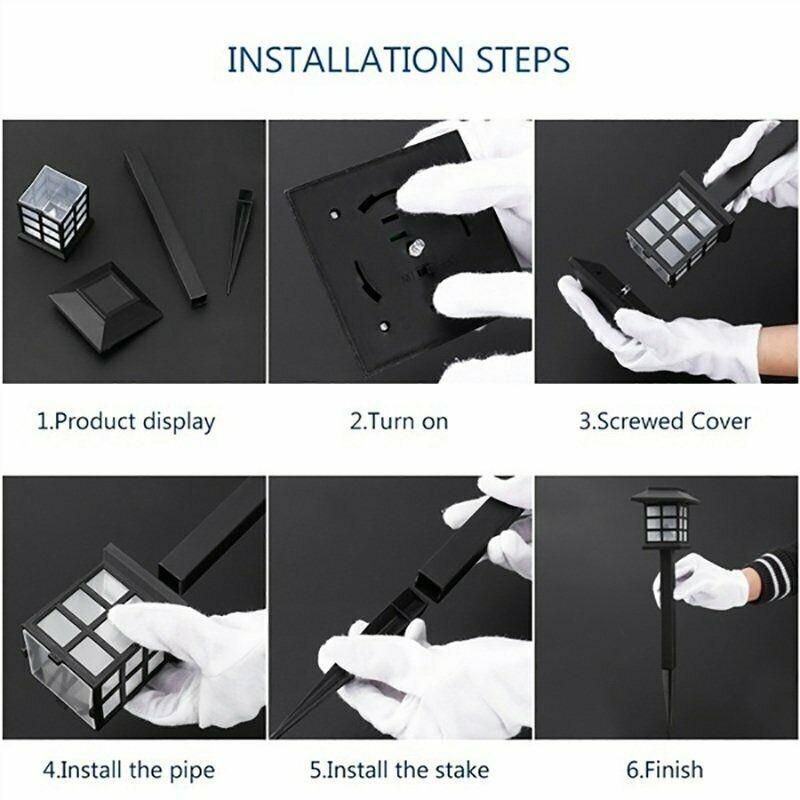 INSTALLATION STEPS

1.Product display

2.Turn on

3.Screwed Cover

4.Install the pipe

5.Install the stake

6.Finish