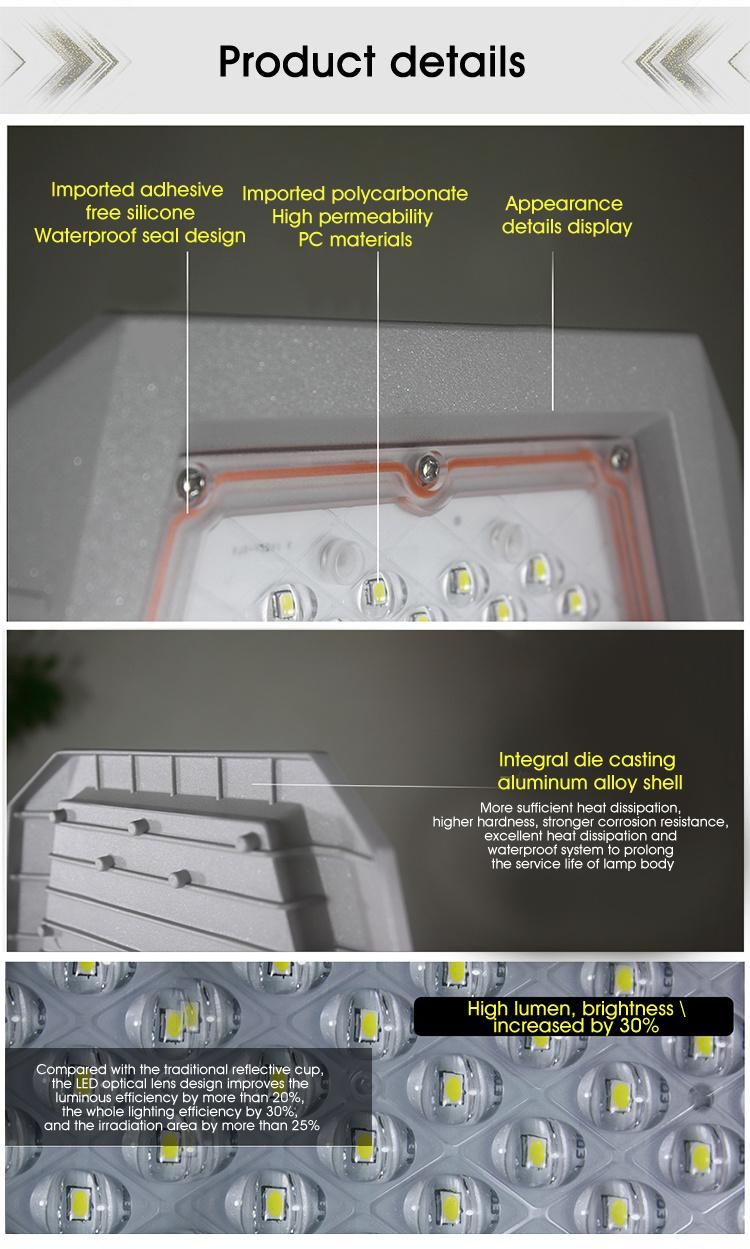 Product details

Imported adhesive free silicone Waterproof seal design

Imported polycarbonate High permeability PC materials

Appearance details display

Integral die casting aluminum alloy shell

More sufficient heat dissipation, higher hardness, stronger corrosion resistance, excellent heat dissipation and waterproof system to prolong the service life of lamp body

High lumen, brightness \ increased by 30%

Compared with the traditional reflective cup, the LED optical lens design improves the luminous efficiency by more than 20%, the whole lighting efficiency by 30%, and the irradiation area by more than 25%