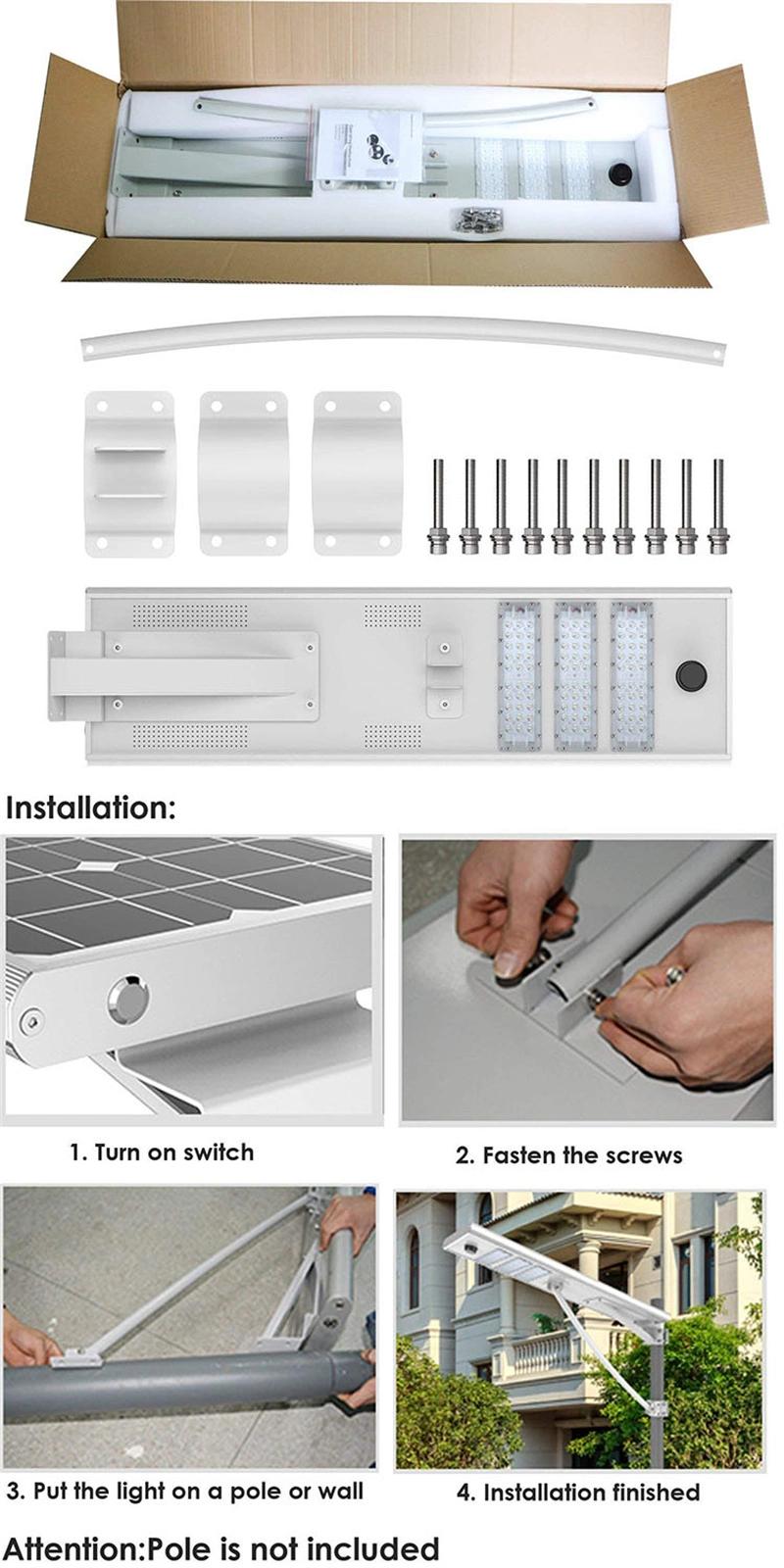 Installation:

1. Turn on switch

2. Fasten the screws

3. Put the light on a pole or wall

4. Installation finished

Attention:Pole is not included