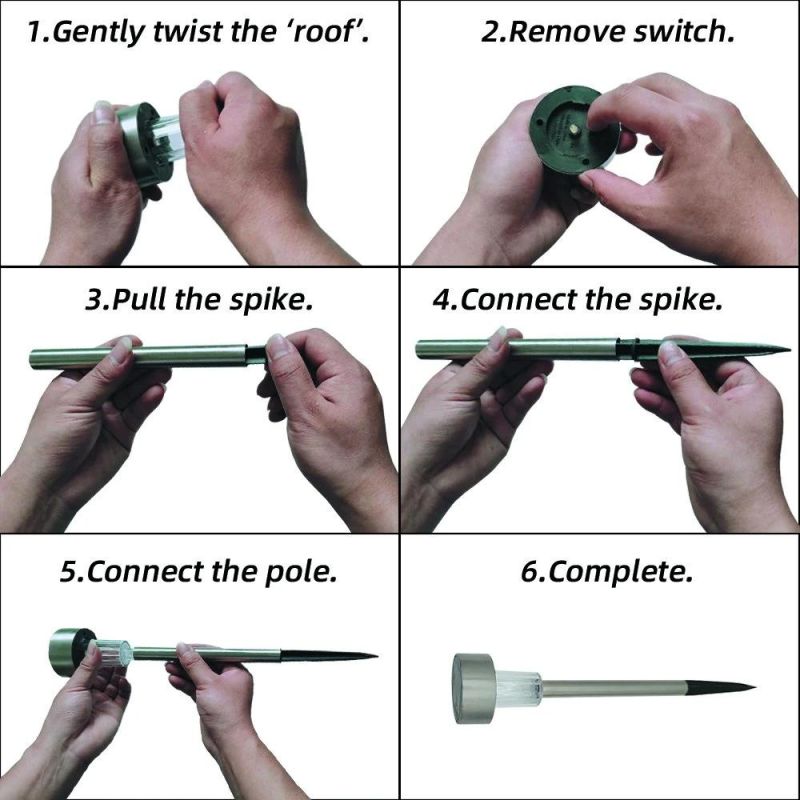 1.Gently twist the 'roof'.

2.Remove switch.

3.Pull the spike.

4.Connect the spike.

5.Connect the pole.

6.Complete.