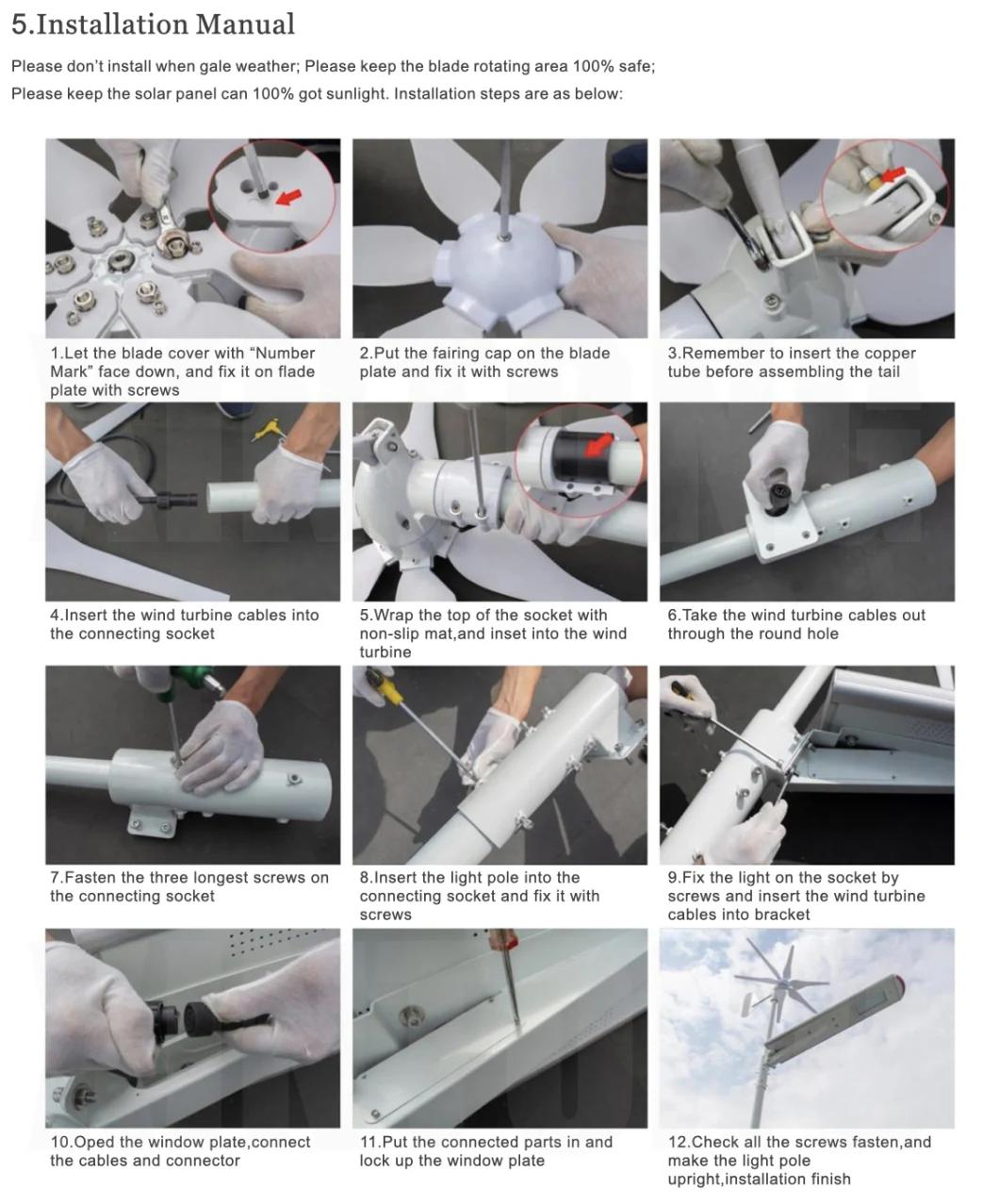 5.Installation Manual

Please don't install when gale weather; Please keep the blade rotating area 100% safe;
Please keep the solar panel can 100% got sunlight. Installation steps are as below:

1.Let the blade cover with "Number Mark" face down, and fix it on flade plate with screws

2.Put the fairing cap on the blade plate and fix it with screws

3.Remember to insert the copper tube before assembling the tail

4.Insert the wind turbine cables into the connecting socket

5.Wrap the top of the socket with non-slip mat,and inset into the wind turbine

6.Take the wind turbine cables out through the round hole

7.Fasten the three longest screws on the connecting socket

8.Insert the light pole into the connecting socket and fix it with screws

9.Fix the light on the socket by screws and insert the wind turbine cables into bracket

10.Oped the window plate,connect the cables and connector

11.Put the connected parts in and lock up the window plate

12.Check all the screws fasten,and make the light pole upright,installation finish