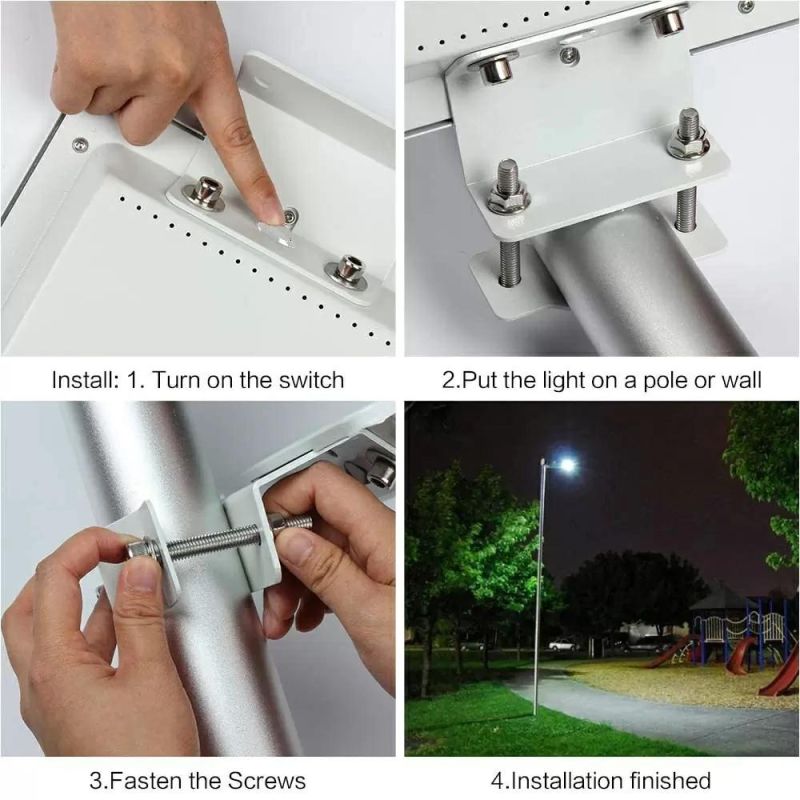 Install: 1. Turn on the switch

2.Put the light on a pole or wall

3.Fasten the Screws

4.Installation finished