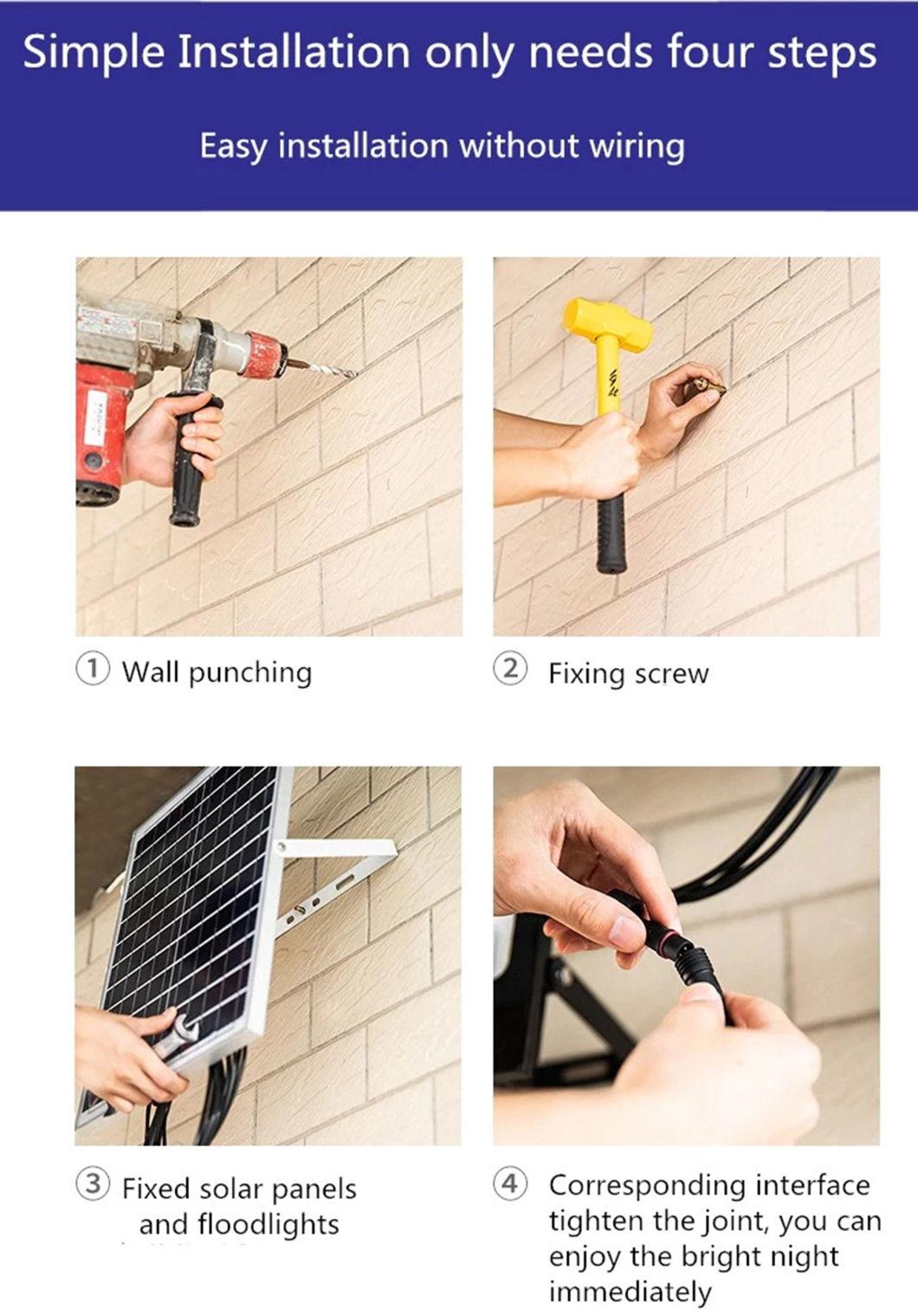 Simple Installation only needs four steps

Easy installation without wiring

① Wall punching

② Fixing screw

③ Fixed solar panels and floodlights

④ Corresponding interface tighten the joint, you can enjoy the bright night immediately