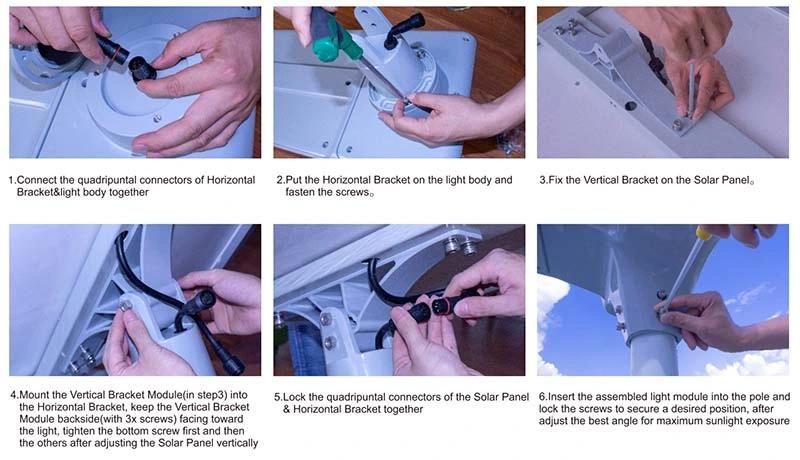 1.Connect the quadripuntal connectors of Horizontal Bracket&light body together

2.Put the Horizontal Bracket on the light body and fasten the screws。

3.Fix the Vertical Bracket on the Solar Panel。

4.Mount the Vertical Bracket Module(in step3) into the Horizontal Bracket, keep the Vertical Bracket Module backside(with 3x screws) facing toward the light, tighten the bottom screw first and then the others after adjusting the Solar Panel vertically

5.Lock the quadripuntal connectors of the Solar Panel & Horizontal Bracket together

6.Insert the assembled light module into the pole and lock the screws to secure a desired position, after adjust the best angle for maximum sunlight exposure