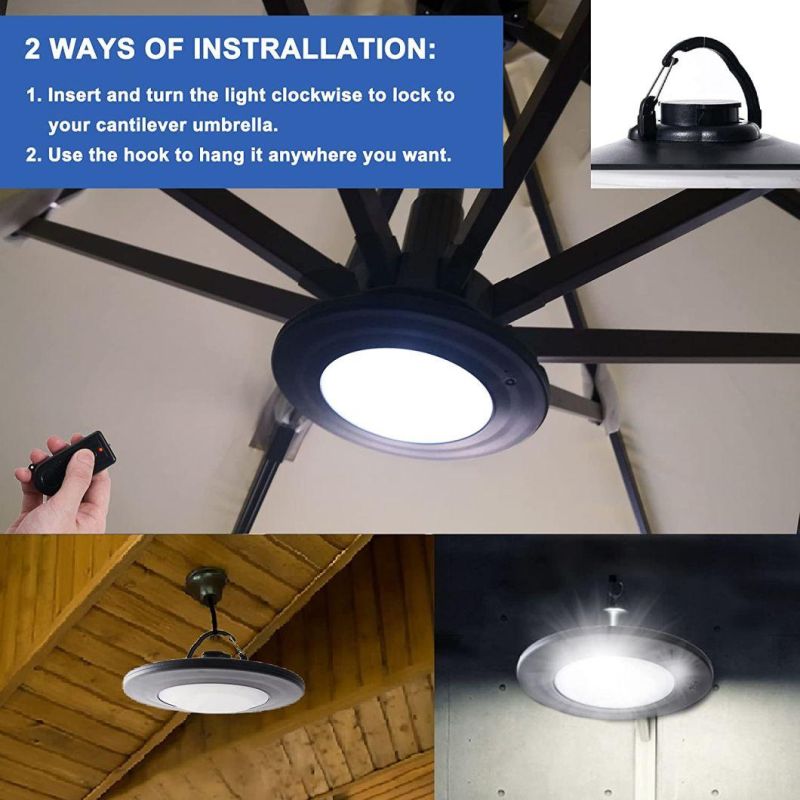 2 WAYS OF INSTRALLATION:

1. Insert and turn the light clockwise to lock to your cantilever umbrella.

2. Use the hook to hang it anywhere you want.