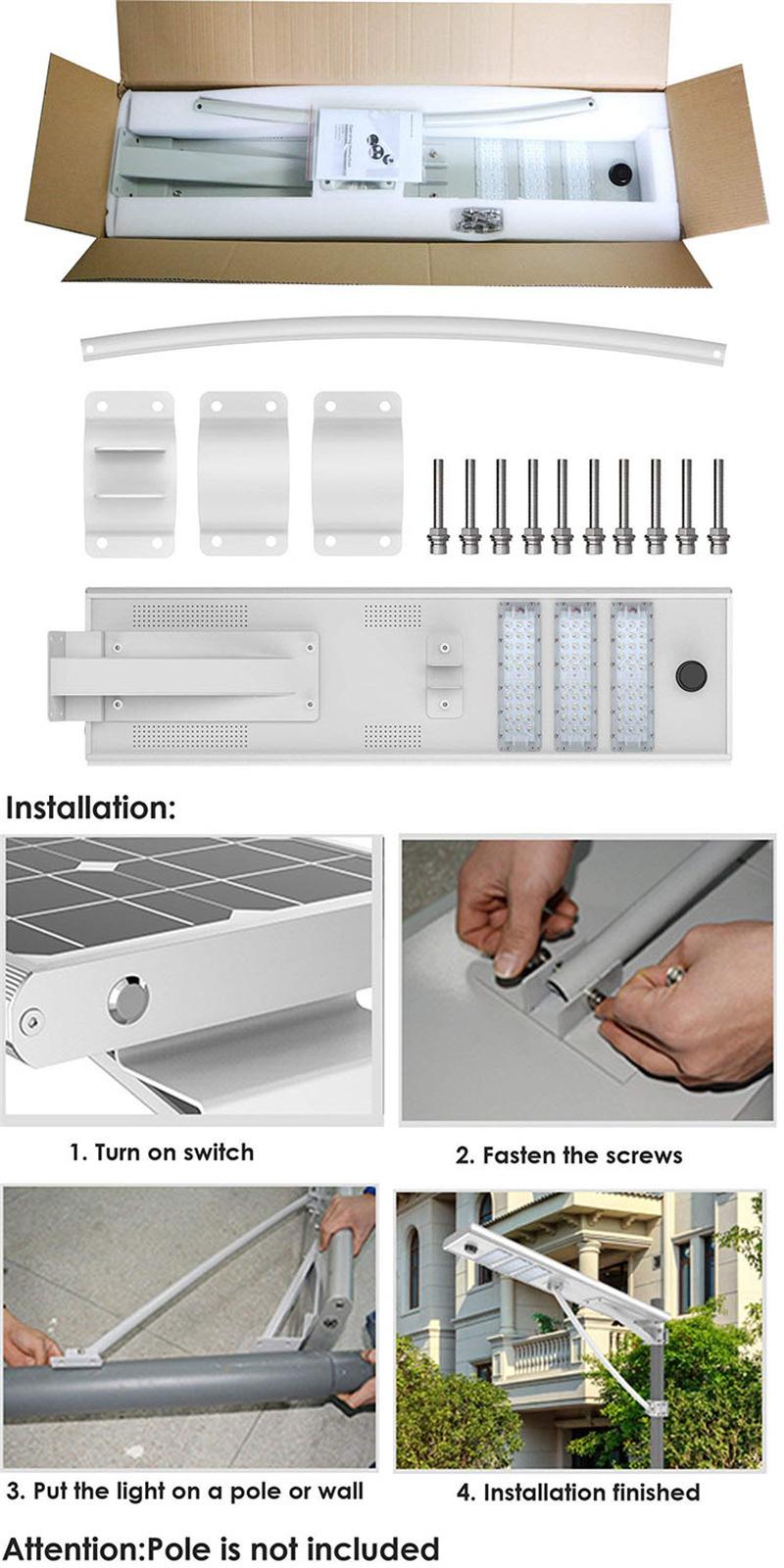 Installation:

1. Turn on switch

2. Fasten the screws

3. Put the light on a pole or wall

4. Installation finished

Attention:Pole is not included