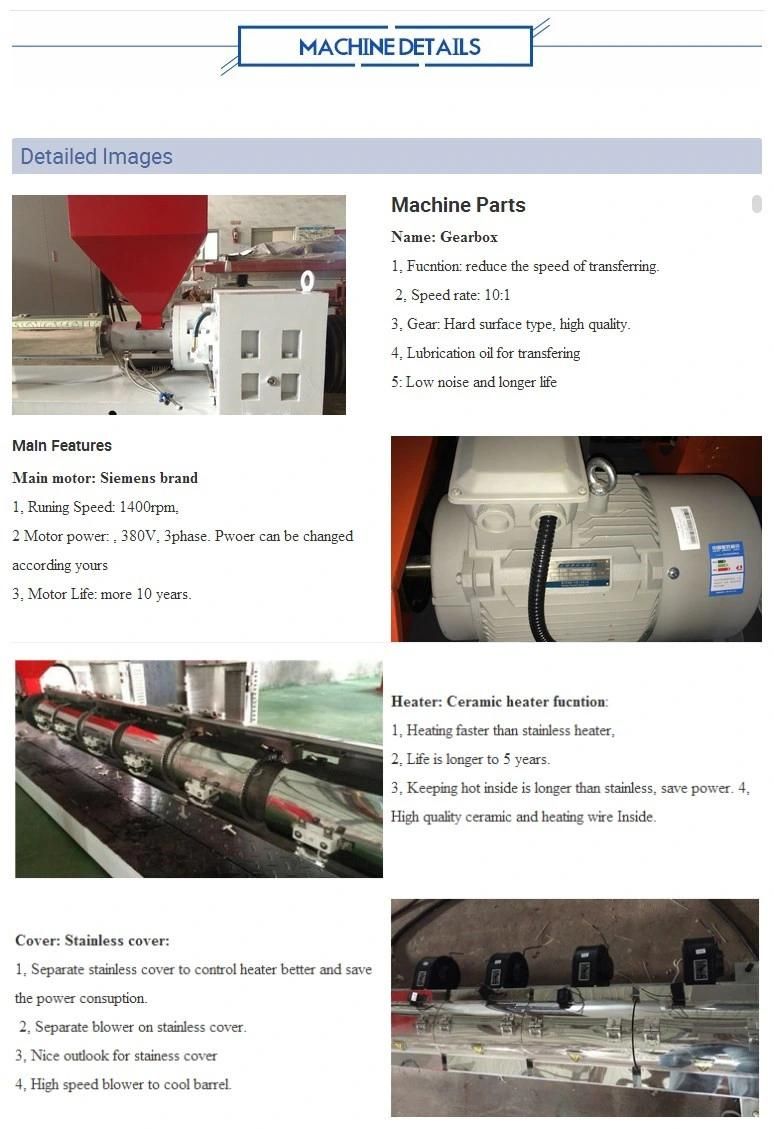 MACHINE DETAILS

Detailed Images

Machine Parts

Name: Gearbox

1, Fucntion: reduce the speed of transferring.

2, Speed rate: 10:1

3, Gear: Hard surface type, high quality.

4, Lubrication oil for transfering

5: Low noise and longer life

Main Features

Main motor: Siemens brand

1, Runing Speed: 1400rpm,

2 Motor power: , 380V, 3phase. Pwoer can be changed according yours

3, Motor Life: more 10 years.

Heater: Ceramic heater fucntion:

1, Heating faster than stainless heater,

2, Life is longer to 5 years.

3, Keeping hot inside is longer than stainless, save power. 4, High quality ceramic and heating wire Inside.

Cover: Stainless cover:

1, Separate stainless cover to control heater better and save the power consuption.

2, Separate blower on stainless cover.

3, Nice outlook for stainess cover

4, High speed blower to cool barrel.