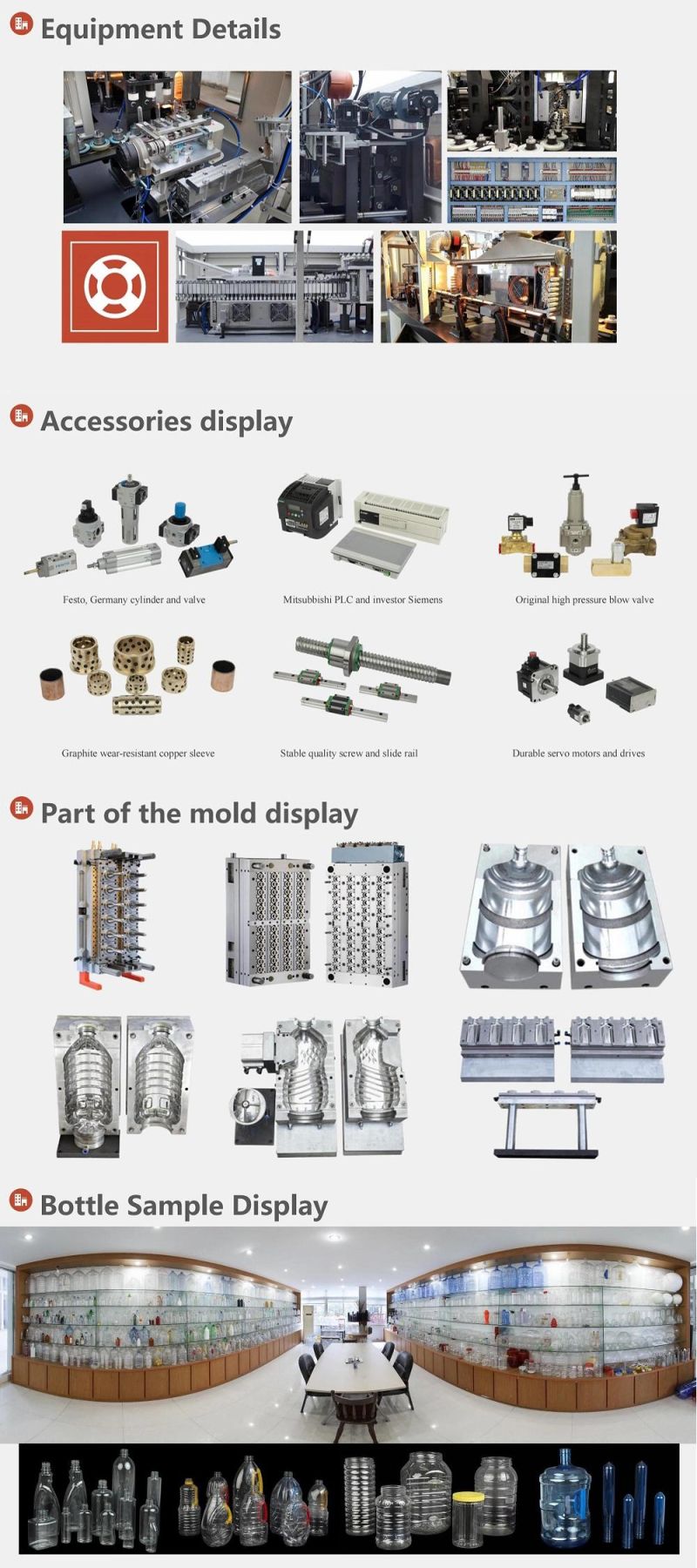 Equipment Details

Accessories display

Festo, Germany cylinder and valve

Mitsubbishi PLC and investor Siemens

Original high pressure blow valve

Graphite wear-resistant copper sleeve

Stable quality screw and slide rail

Durable servo motors and drives

Part of the mold display

Bottle Sample Display