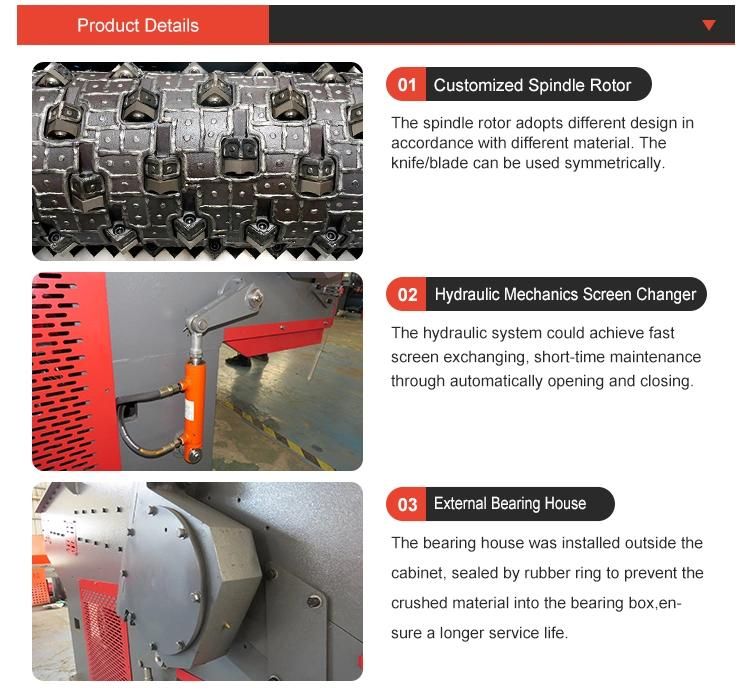 Product Details

01 Customized Spindle Rotor

The spindle rotor adopts different design in accordance with different material. The knife/blade can be used symmetrically.

02 Hydraulic Mechanics Screen Changer

The hydraulic system could achieve fast screen exchanging, short-time maintenance through automatically opening and closing.

03 External Bearing House

The bearing house was installed outside the cabinet, sealed by rubber ring to prevent the crushed material into the bearing box,ensure a longer service life.