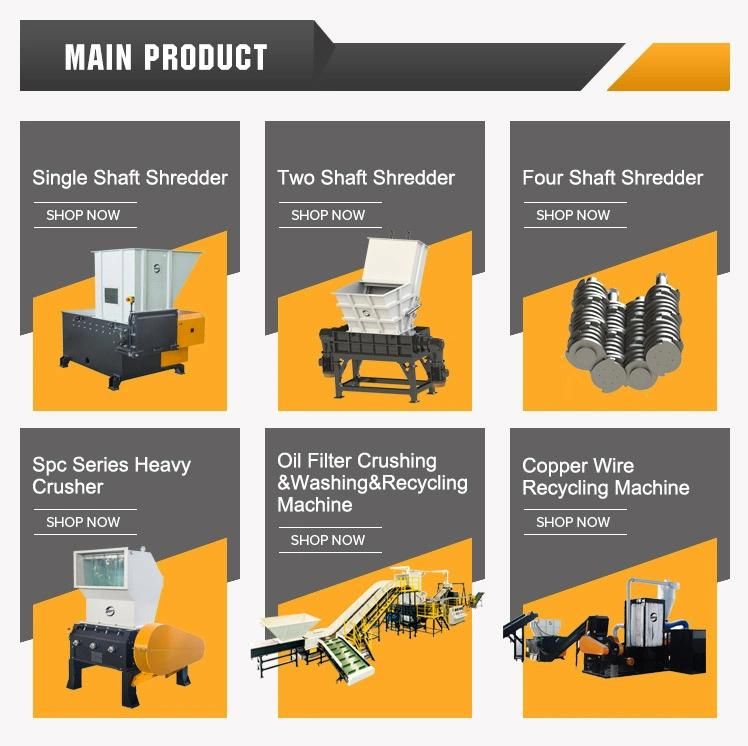 MAIN PRODUCT

Single Shaft Shredder
SHOP NOW

Two Shaft Shredder
SHOP NOW

Four Shaft Shredder
SHOP NOW

Spc Series Heavy Crusher
SHOP NOW

Oil Filter Crushing &Washing&Recycling Machine
SHOP NOW

Copper Wire Recycling Machine
SHOP NOW