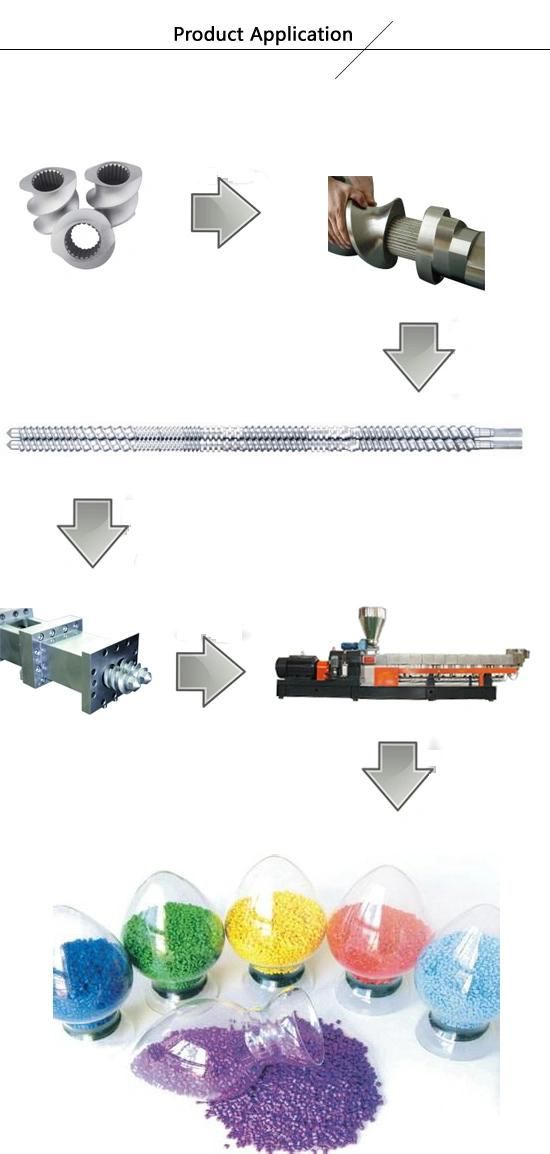 Product Application