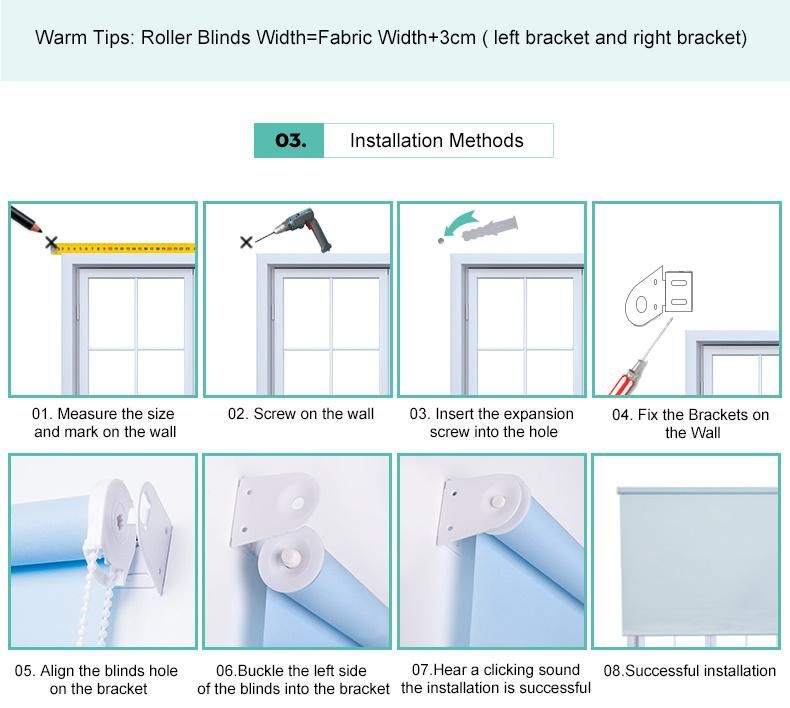 Warm Tips: Roller Blinds Width=Fabric Width+3cm ( left bracket and right bracket)

03. Installation Methods

01. Measure the size and mark on the wall

02. Screw on the wall

03. Insert the expansion screw into the hole

04. Fix the Brackets on the Wall

05. Align the blinds hole on the bracket

06.Buckle the left side of the blinds into the bracket

07.Hear a clicking sound the installation is successful

08.Successful installation