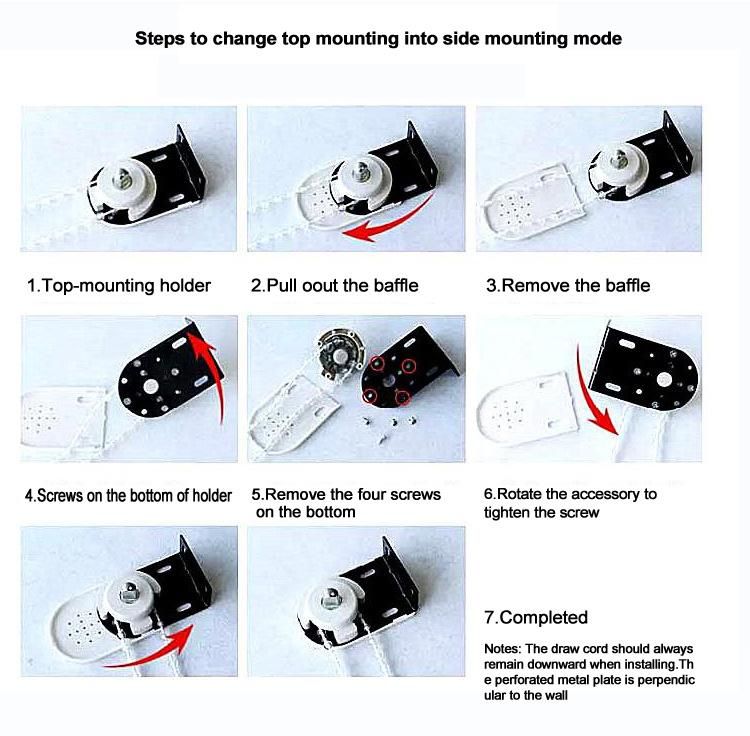 Steps to change top mounting into side mounting mode

1.Top-mounting holder

2.Pull oout the baffle

3.Remove the baffle

4.Screws on the bottom of holder

5.Remove the four screws on the bottom

6.Rotate the accessory to tighten the screw

7.Completed

Notes: The draw cord should always remain downward when installing.The perforated metal plate is perpendicular to the wall