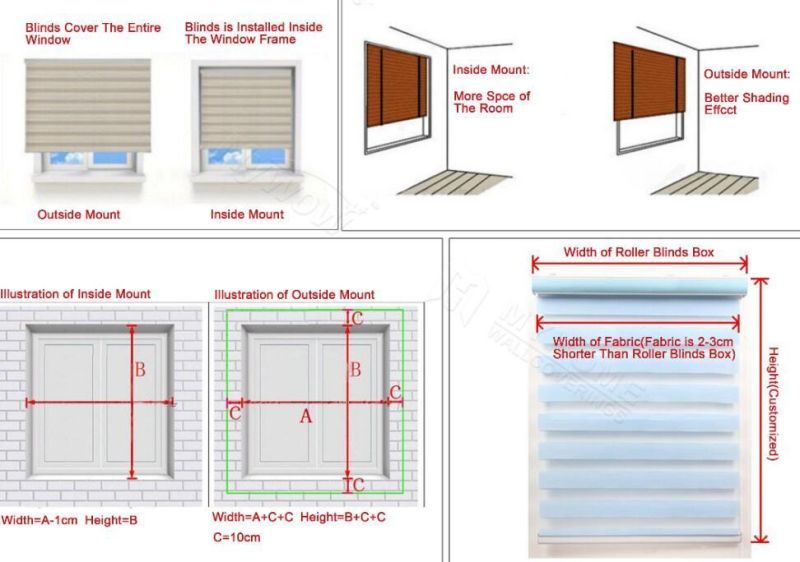 Blinds Cover The Entire Window

Blinds is Installed Inside The Window Frame

Outside Mount

Inside Mount

Inside Mount:

More Spce of The Room

Outside Mount:

Better Shading Effcct

Illustration of Inside Mount

B

Width=A-1cm Height=B

Illustration of Outside Mount

C

B

C

C

A

C

Width=A+C+C Height=B+C+C

C=10cm

Width of Roller Blinds Box

Width of Fabric(Fabric is 2-3cm Shorter Than Roller Blinds Box)

Height(Customized)